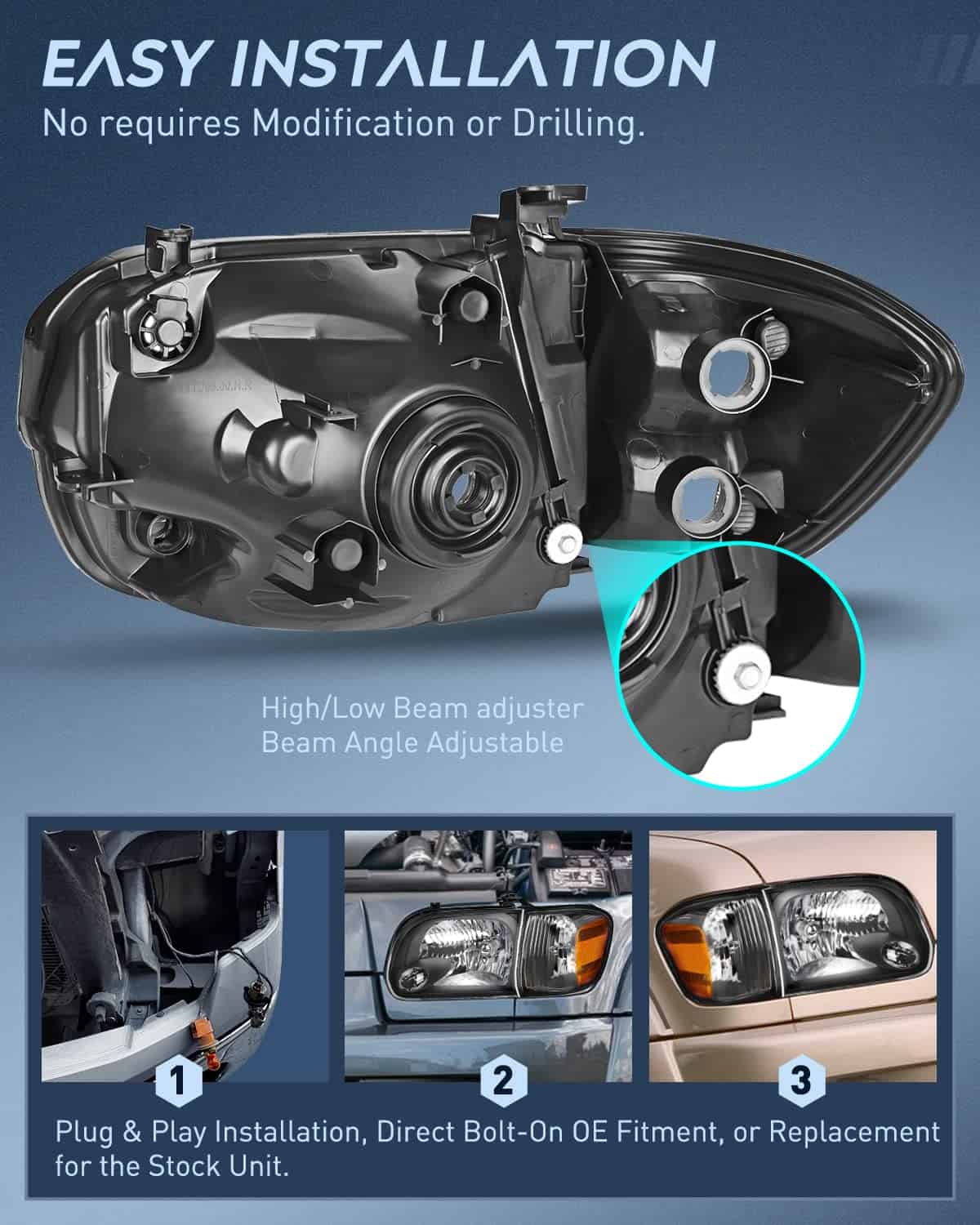 EASY INSTALLATION
No requires Modification or Drilling.

High/Low Beam adjuster
Beam Angle Adjustable

1

2

3

Plug & Play Installation, Direct Bolt-On OE Fitment, or Replacement for the Stock Unit.