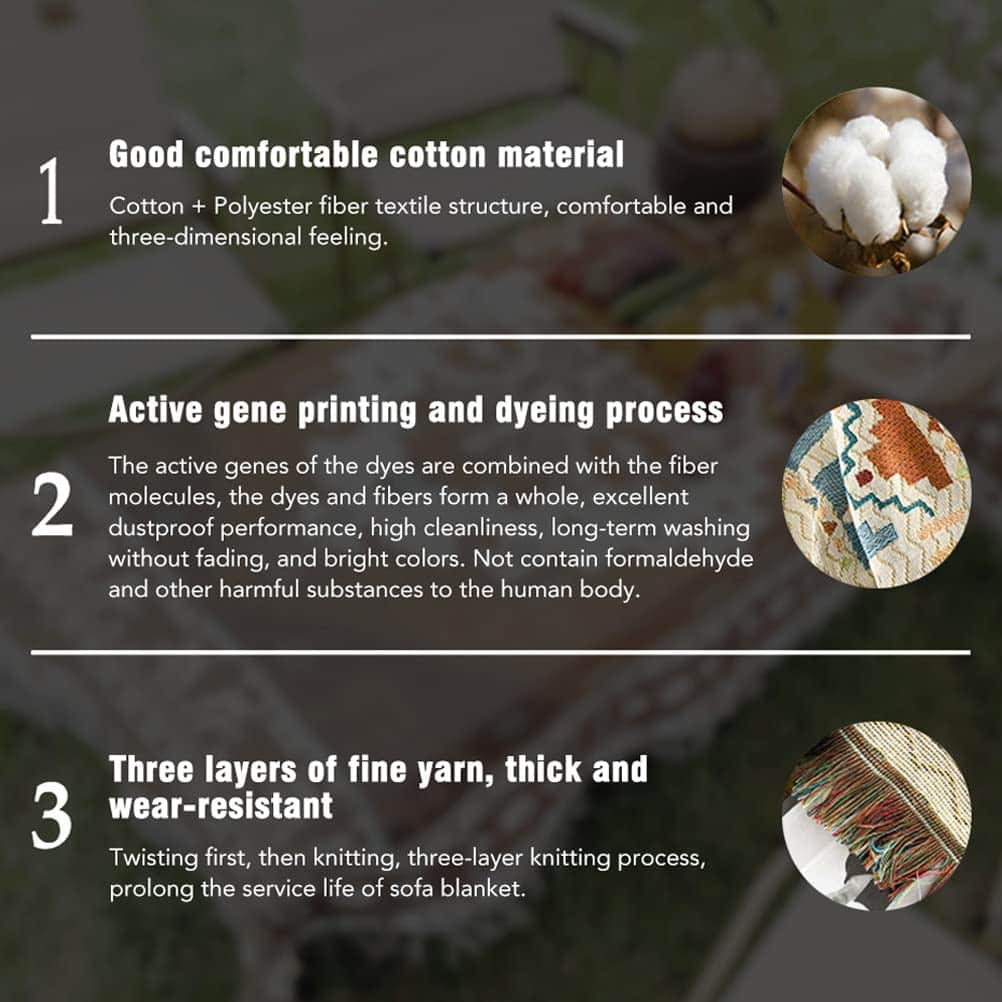 1

Good comfortable cotton material

Cotton + Polyester fiber textile structure, comfortable and three-dimensional feeling.

2

Active gene printing and dyeing process

The active genes of the dyes are combined with the fiber molecules, the dyes and fibers form a whole, excellent dustproof performance, high cleanliness, long-term washing without fading, and bright colors. Not contain formaldehyde and other harmful substances to the human body.

3

Three layers of fine yarn, thick and wear-resistant

Twisting first, then knitting, three-layer knitting process, prolong the service life of sofa blanket.