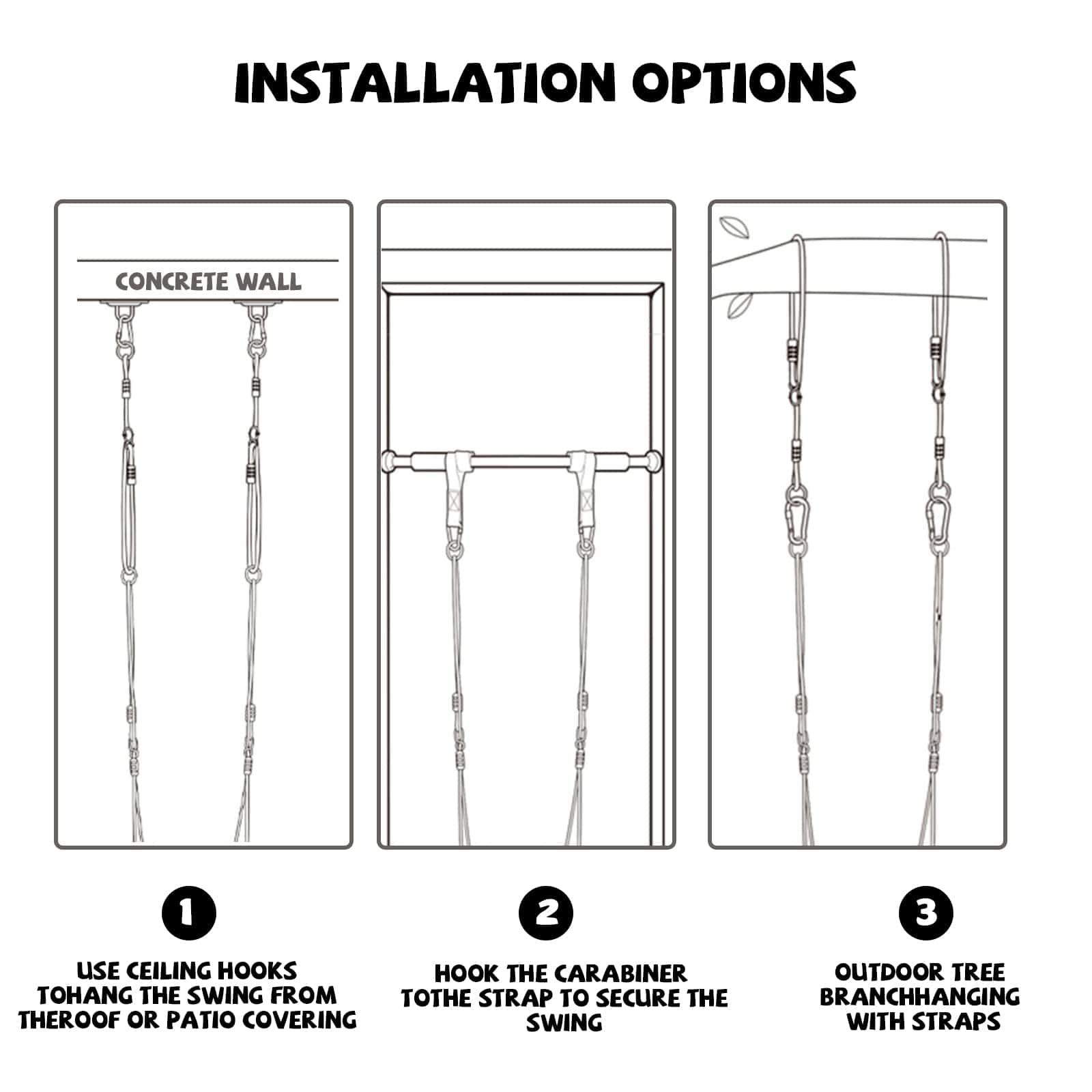 INSTALLATION OPTIONS

CONCRETE WALL

1

USE CEILING HOOKS TOHANG THE SWING FROM THEROOF OR PATIO COVERING

2

HOOK THE CARABINER TOTHE STRAP TO SECURE THE SWING

3

OUTDOOR TREE BRANCHHANGING WITH STRAPS