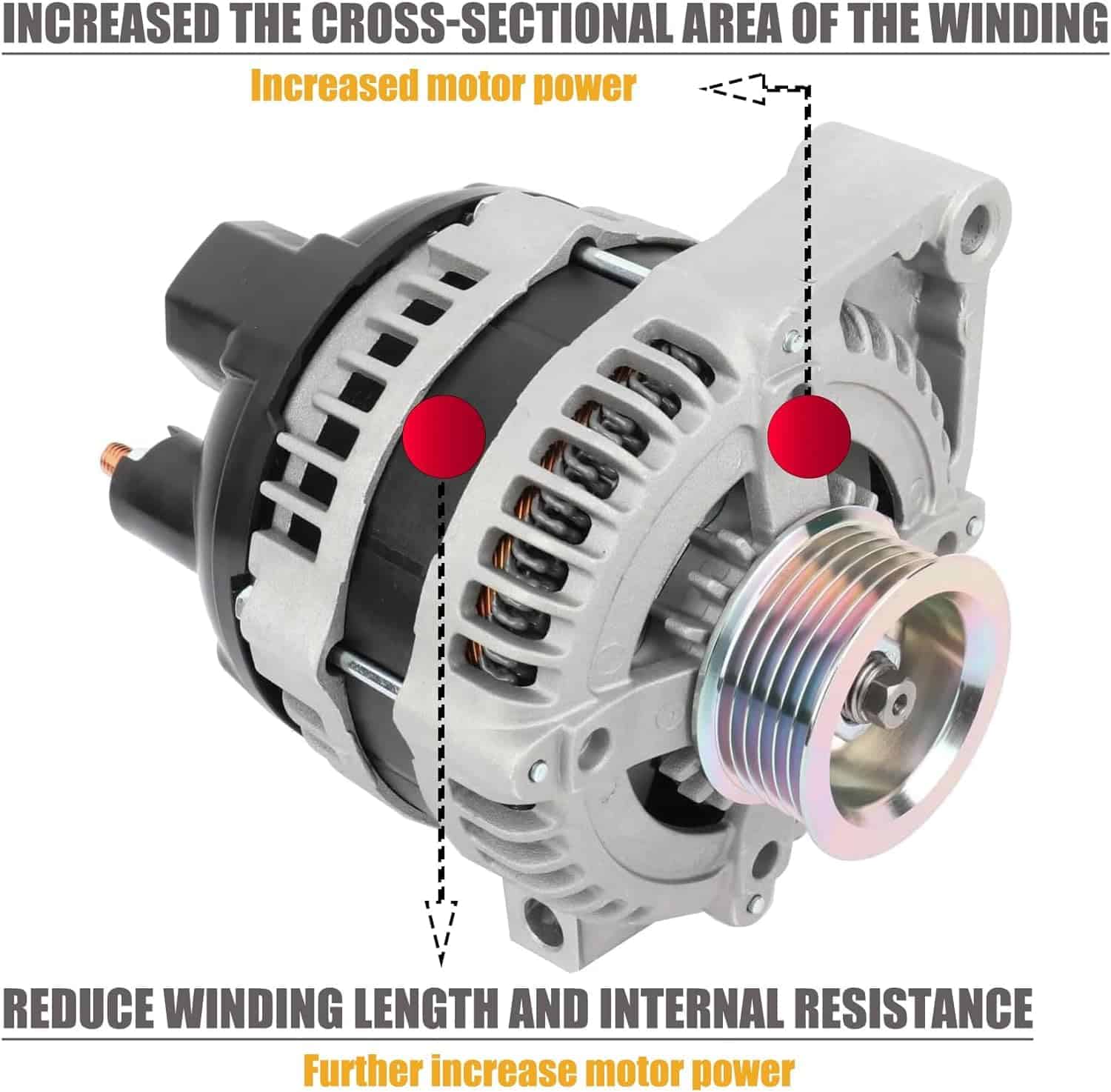 INCREASED THE CROSS-SECTIONAL AREA OF THE WINDING

Increased motor power

REDUCE WINDING LENGTH AND INTERNAL RESISTANCE

Further increase motor power