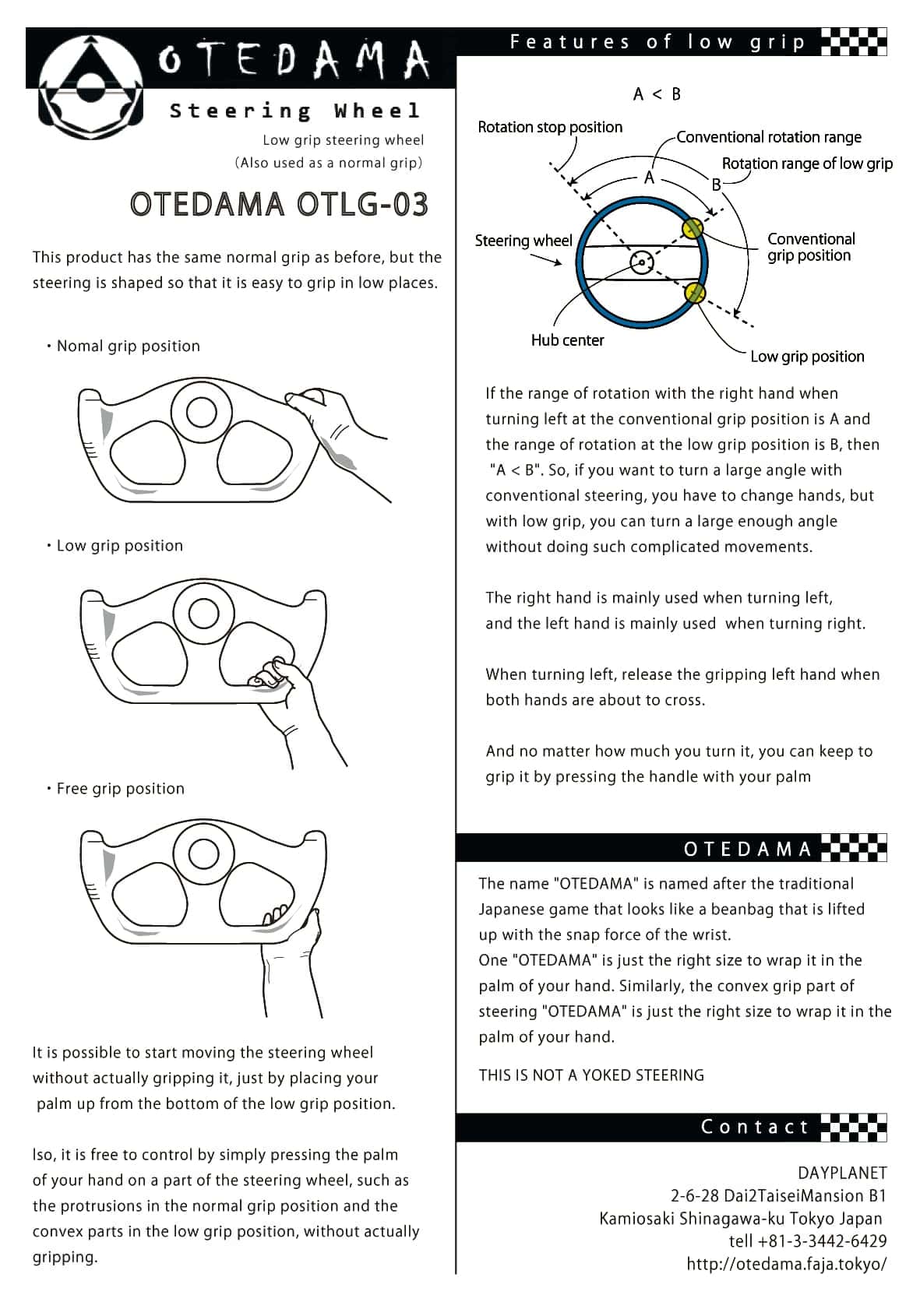 OTEDAMA

Steering Wheel

Low grip steering wheel
(Also used as a normal grip)

OTEDAMA OTLG-03

This product has the same normal grip as before, but the steering is shaped so that it is easy to grip in low places.

・Nomal grip position

・Low grip position

・Free grip position

It is possible to start moving the steering wheel without actually gripping it, just by placing your palm up from the bottom of the low grip position.

lso, it is free to control by simply pressing the palm of your hand on a part of the steering wheel, such as the protrusions in the normal grip position and the convex parts in the low grip position, without actually gripping.

Features of low grip

A < B

Rotation stop position

Conventional rotation range

Rotation range of low grip

A

B

Steering wheel

Conventional grip position

Hub center

Low grip position

If the range of rotation with the right hand when turning left at the conventional grip position is A and the range of rotation at the low grip position is B, then "A < B". So, if you want to turn a large angle with conventional steering, you have to change hands, but with low grip, you can turn a large enough angle without doing such complicated movements.

The right hand is mainly used when turning left, and the left hand is mainly used when turning right.

When turning left, release the gripping left hand when both hands are about to cross.

And no matter how much you turn it, you can keep to grip it by pressing the handle with your palm

OTEDAMA

The name "OTEDAMA" is named after the traditional Japanese game that looks like a beanbag that is lifted up with the snap force of the wrist.
One "OTEDAMA" is just the right size to wrap it in the palm of your hand. Similarly, the convex grip part of steering "OTEDAMA" is just the right size to wrap it in the palm of your hand.

THIS IS NOT A YOKED STEERING

Contact

DAYPLANET
2-6-28 Dai2TaiseiMansion B1
Kamiosaki Shinagawa-ku Tokyo Japan
tell +81-3-3442-6429
http://otedama.faja.tokyo/