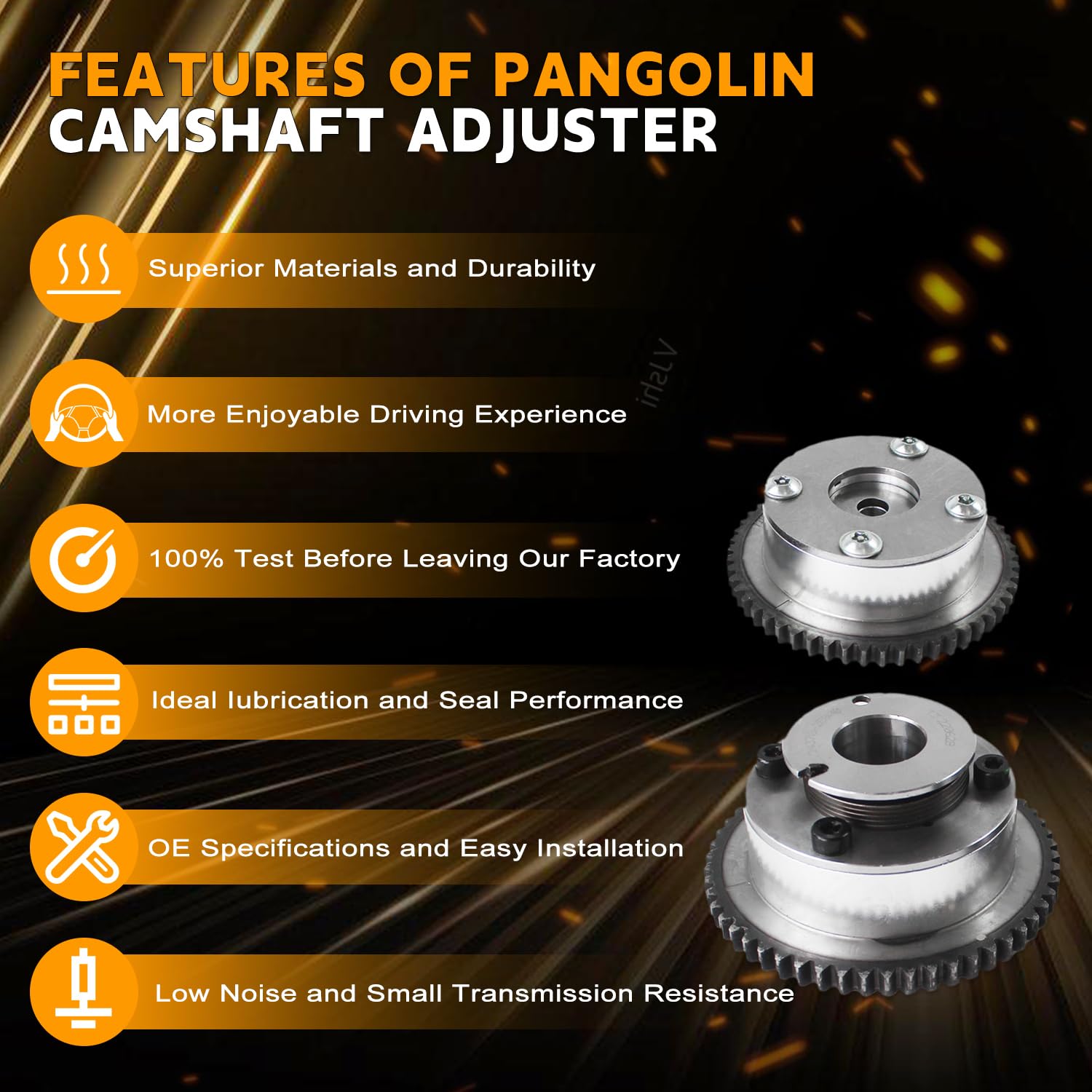 FEATURES OF PANGOLIN
CAMSHAFT ADJUSTER

Superior Materials and Durability

More Enjoyable Driving Experience

100% Test Before Leaving Our Factory

Ideal lubrication and Seal Performance

OE Specifications and Easy Installation

Low Noise and Small Transmission Resistance