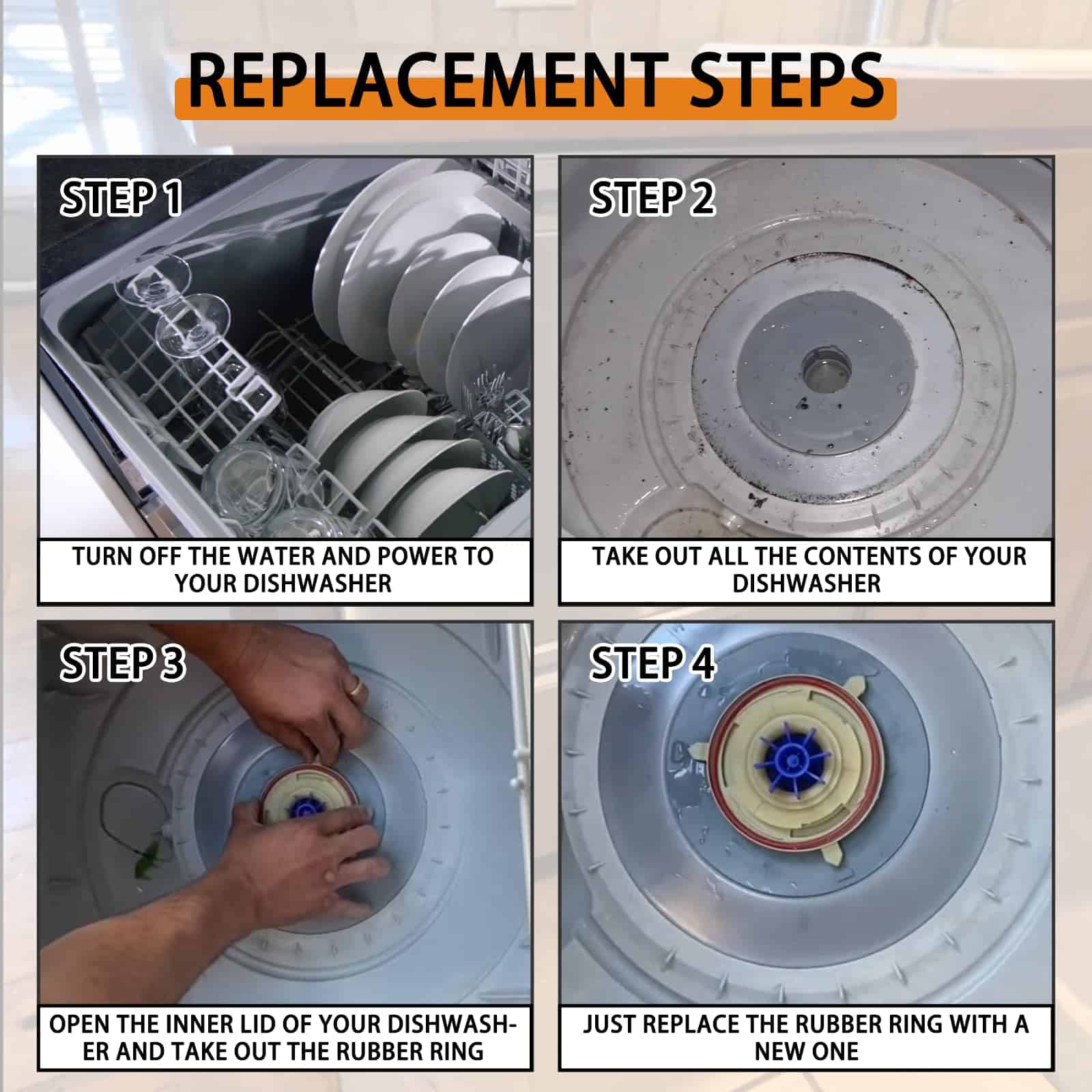 REPLACEMENT STEPS

STEP 1

TURN OFF THE WATER AND POWER TO YOUR DISHWASHER

STEP 2

TAKE OUT ALL THE CONTENTS OF YOUR DISHWASHER

STEP 3

OPEN THE INNER LID OF YOUR DISHWASHER AND TAKE OUT THE RUBBER RING

STEP 4

JUST REPLACE THE RUBBER RING WITH A NEW ONE