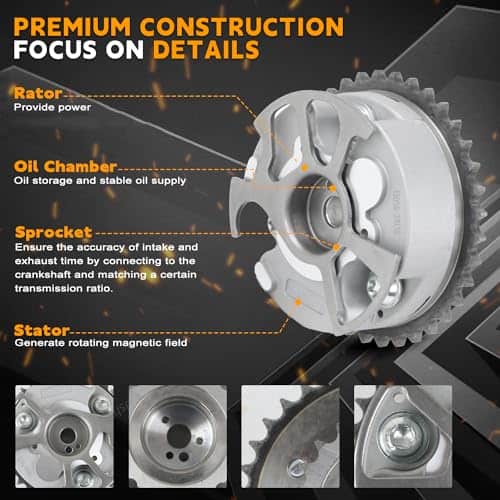 PREMIUM CONSTRUCTION
FOCUS ON DETAILS

Rator
Provide power

Oil Chamber
Oil storage and stable oil supply

Sprocket
Ensure the accuracy of intake and exhaust time by connecting to the crankshaft and matching a certain transmission ratio.

Stator
Generate rotating magnetic field