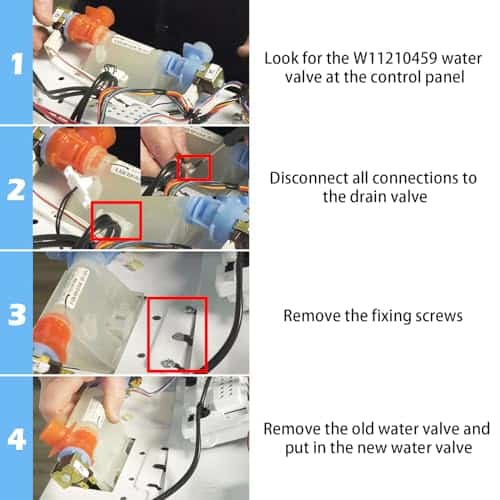 1

Look for the W11210459 water valve at the control panel

2

Disconnect all connections to the drain valve

3

Remove the fixing screws

4

Remove the old water valve and put in the new water valve