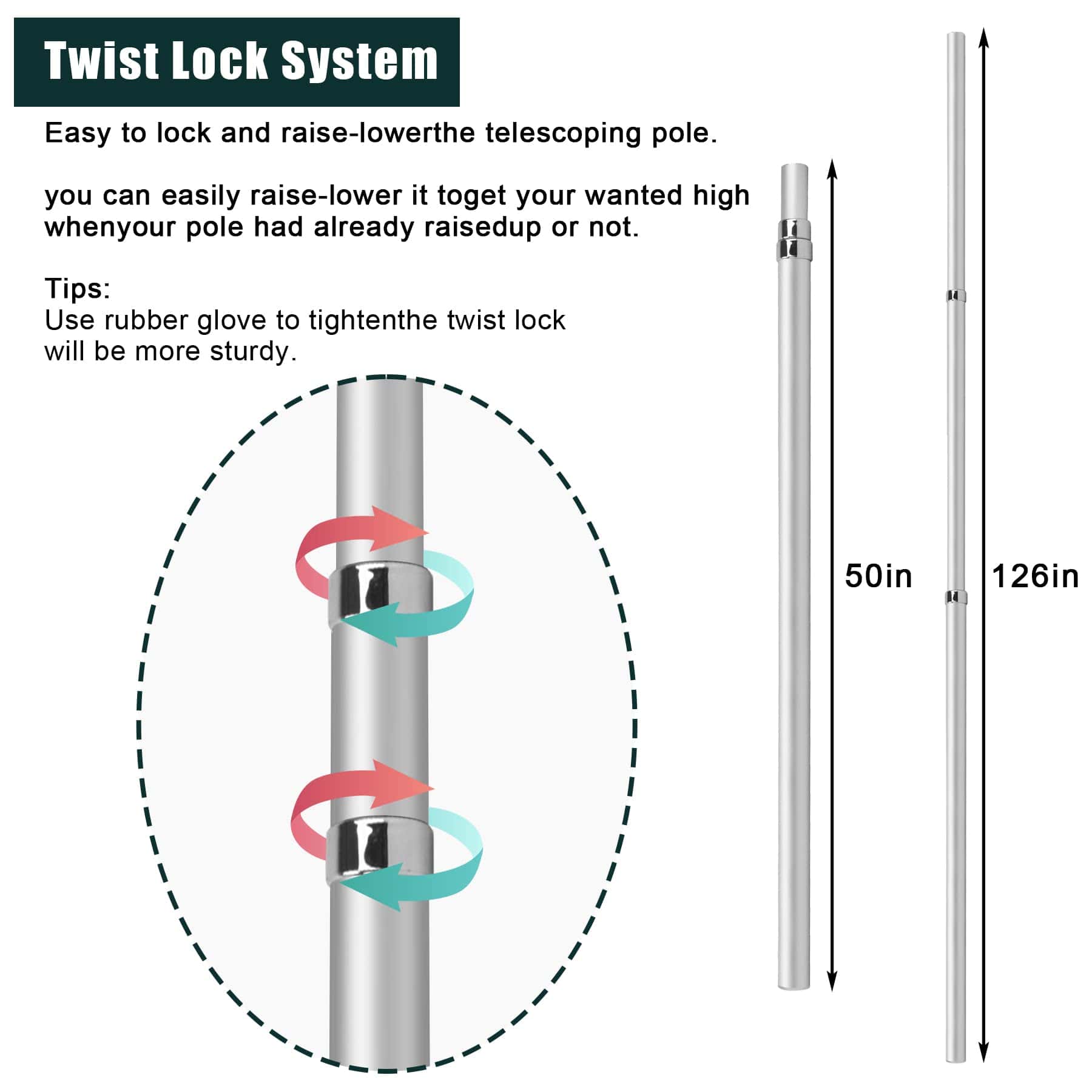 Twist Lock System

Easy to lock and raise-lowerthe telescoping pole.

you can easily raise-lower it toget your wanted high whenyour pole had already raisedup or not.

Tips:
Use rubber glove to tightenthe twist lock will be more sturdy.

50in

126in