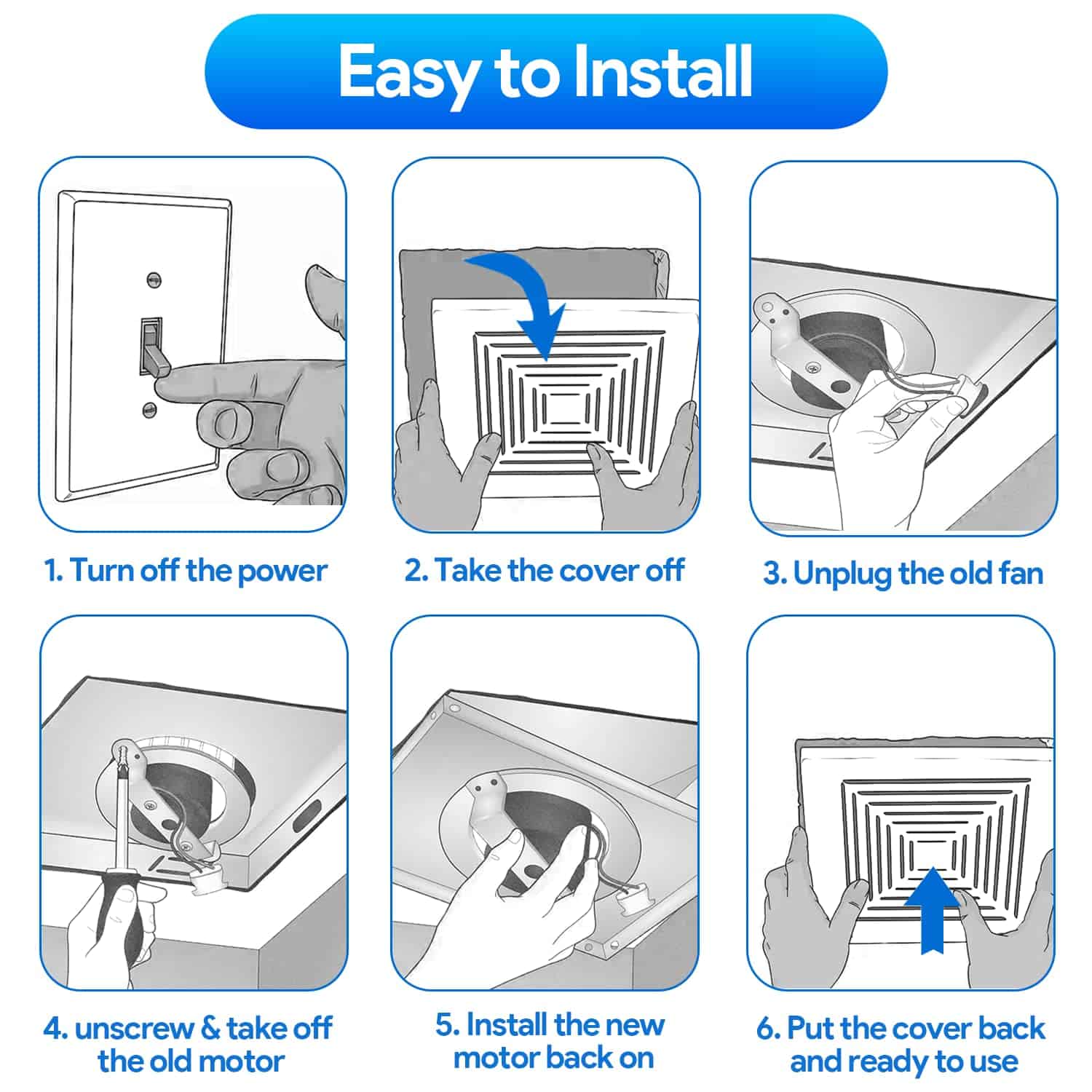 Easy to Install

1. Turn off the power

2. Take the cover off

3. Unplug the old fan

4. unscrew & take off the old motor

5. Install the new motor back on

6. Put the cover back and ready to use