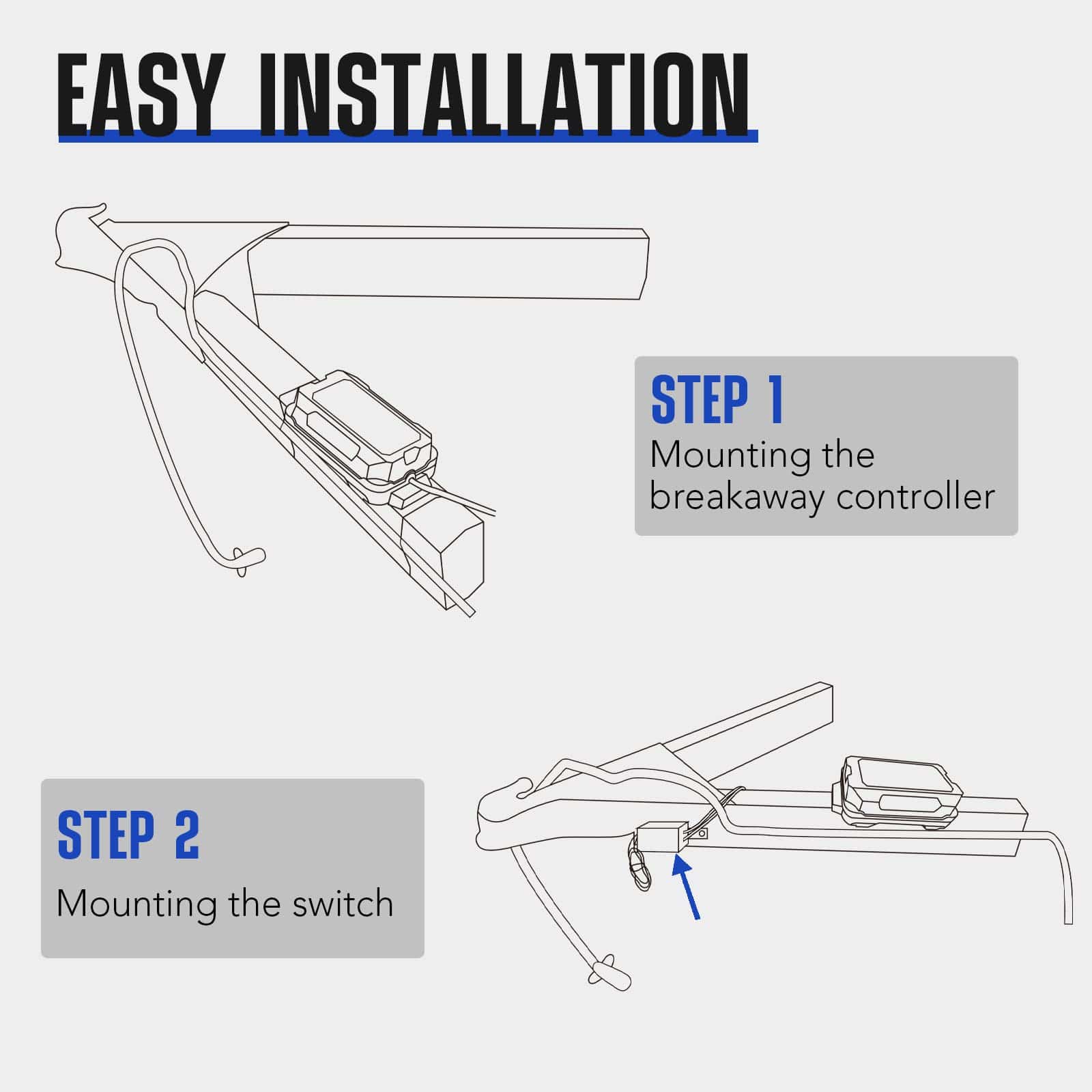 EASY INSTALLATION

STEP 1
Mounting the breakaway controller

STEP 2
Mounting the switch