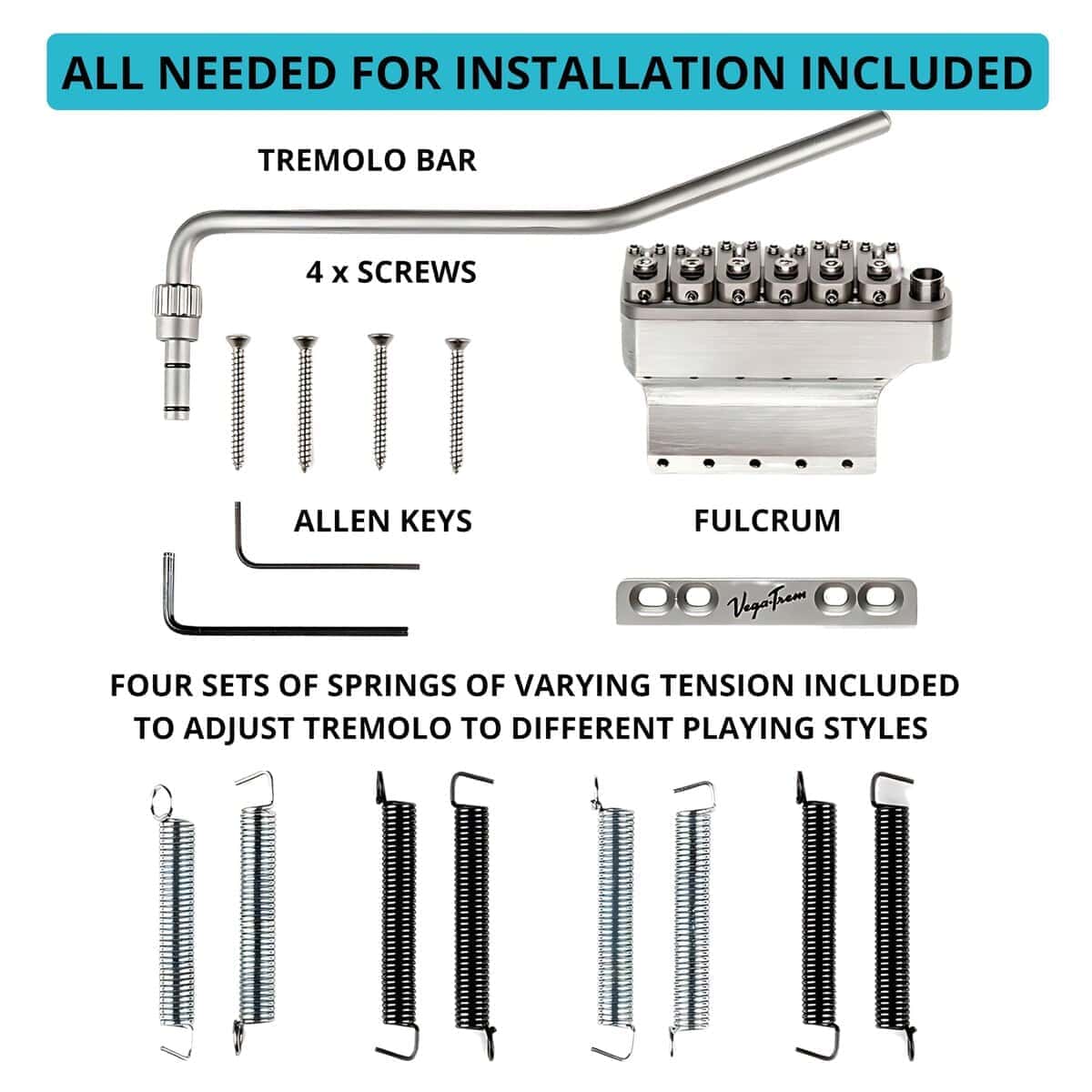 ALL NEEDED FOR INSTALLATION INCLUDED

TREMOLO BAR

4 x SCREWS

ALLEN KEYS

FULCRUM

Vega-Trem

FOUR SETS OF SPRINGS OF VARYING TENSION INCLUDED TO ADJUST TREMOLO TO DIFFERENT PLAYING STYLES