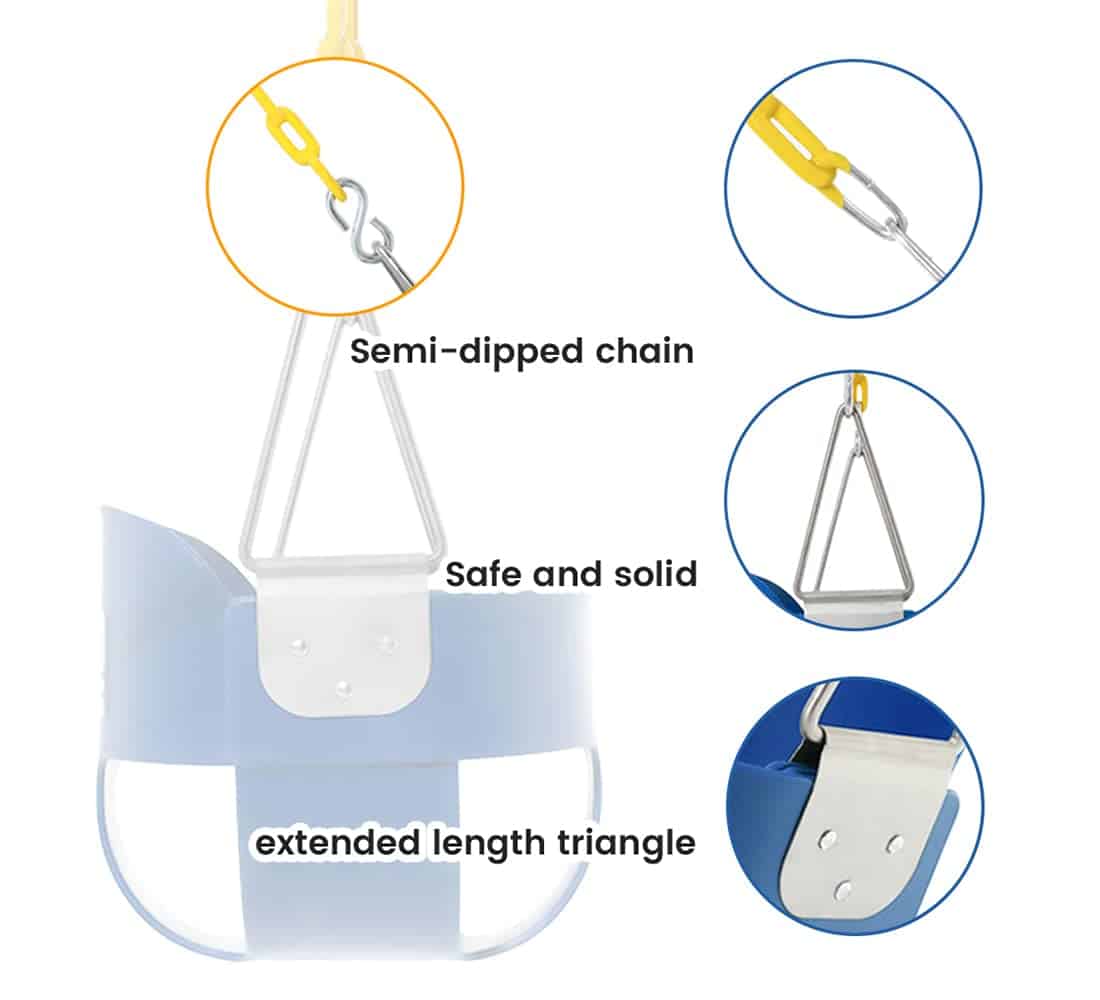 Semi-dipped chain

Safe and solid

extended length triangle