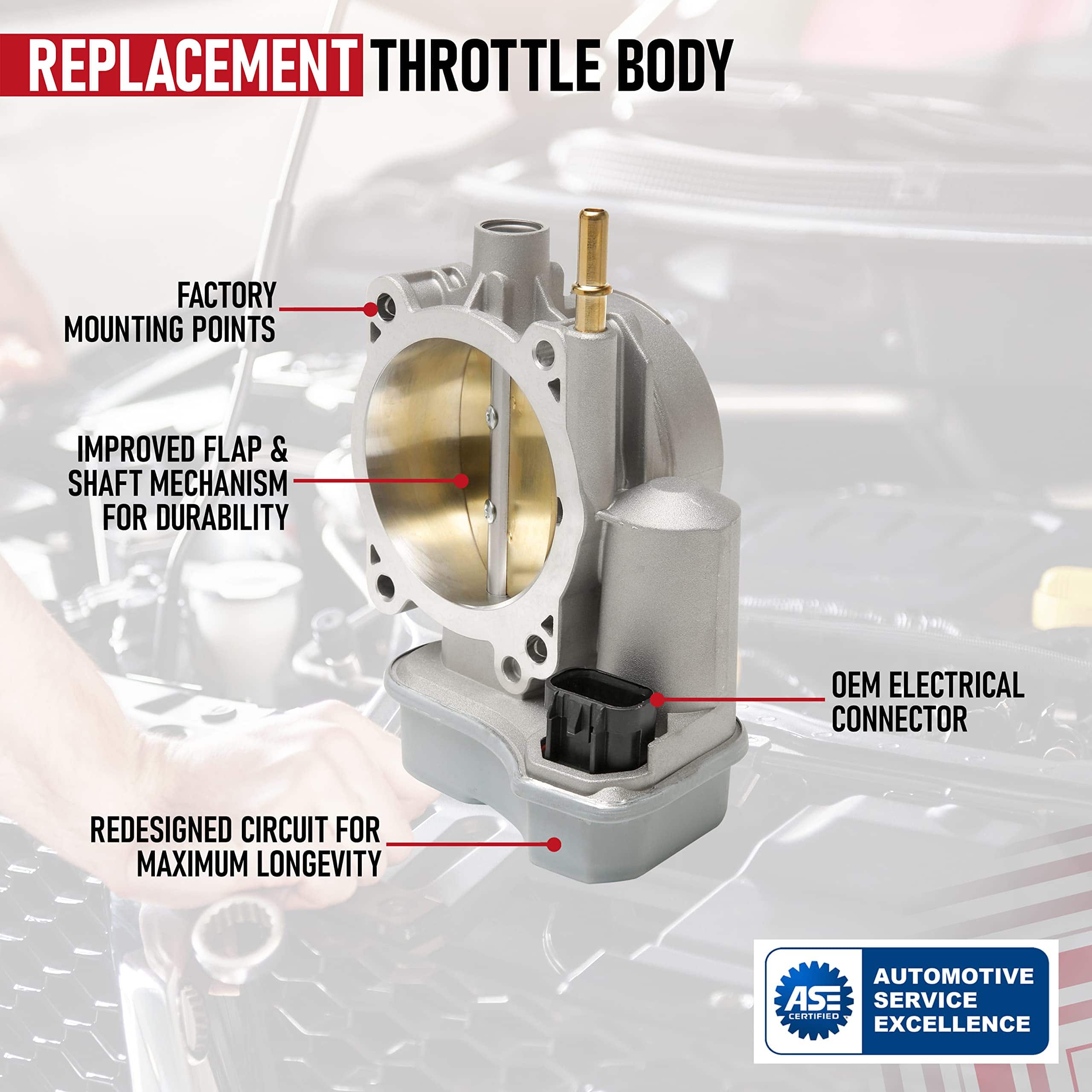 REPLACEMENT THROTTLE BODY

FACTORY MOUNTING POINTS

IMPROVED FLAP & SHAFT MECHANISM FOR DURABILITY

OEM ELECTRICAL CONNECTOR

REDESIGNED CIRCUIT FOR MAXIMUM LONGEVITY

ASE CERTIFIED

AUTOMOTIVE SERVICE EXCELLENCE