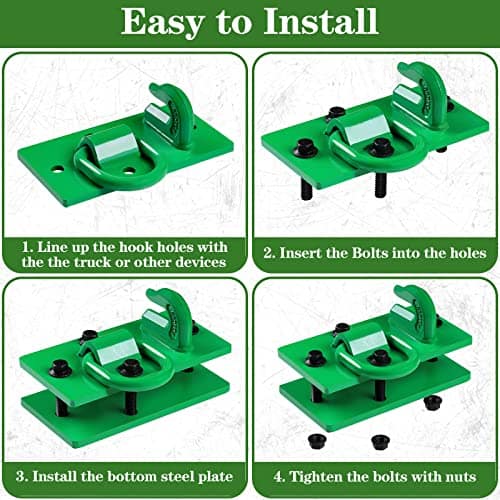 Easy to Install

1. Line up the hook holes with the the truck or other devices

2. Insert the Bolts into the holes

3. Install the bottom steel plate

4. Tighten the bolts with nuts