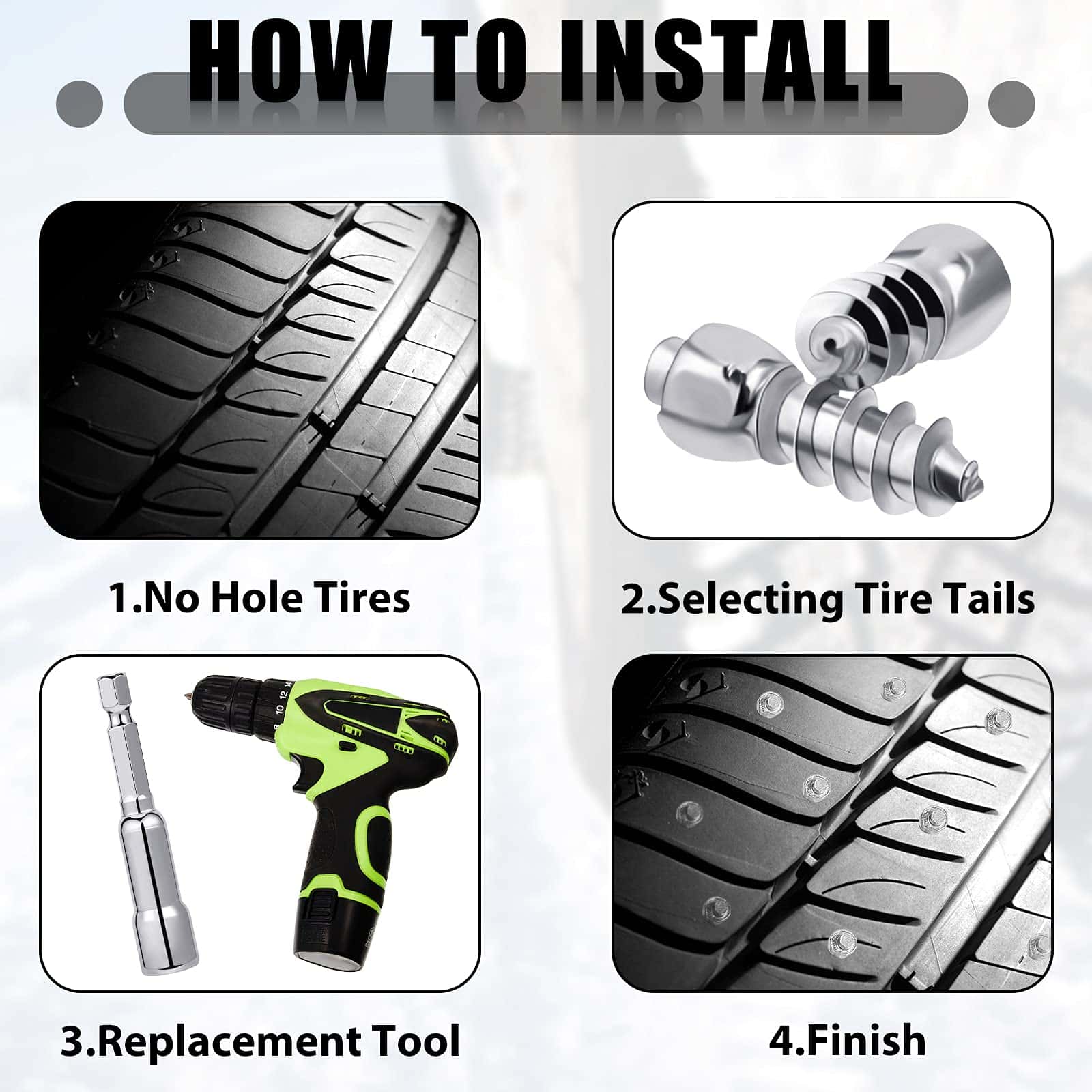 HOW TO INSTALL

1.No Hole Tires

2.Selecting Tire Tails

3.Replacement Tool

4.Finish