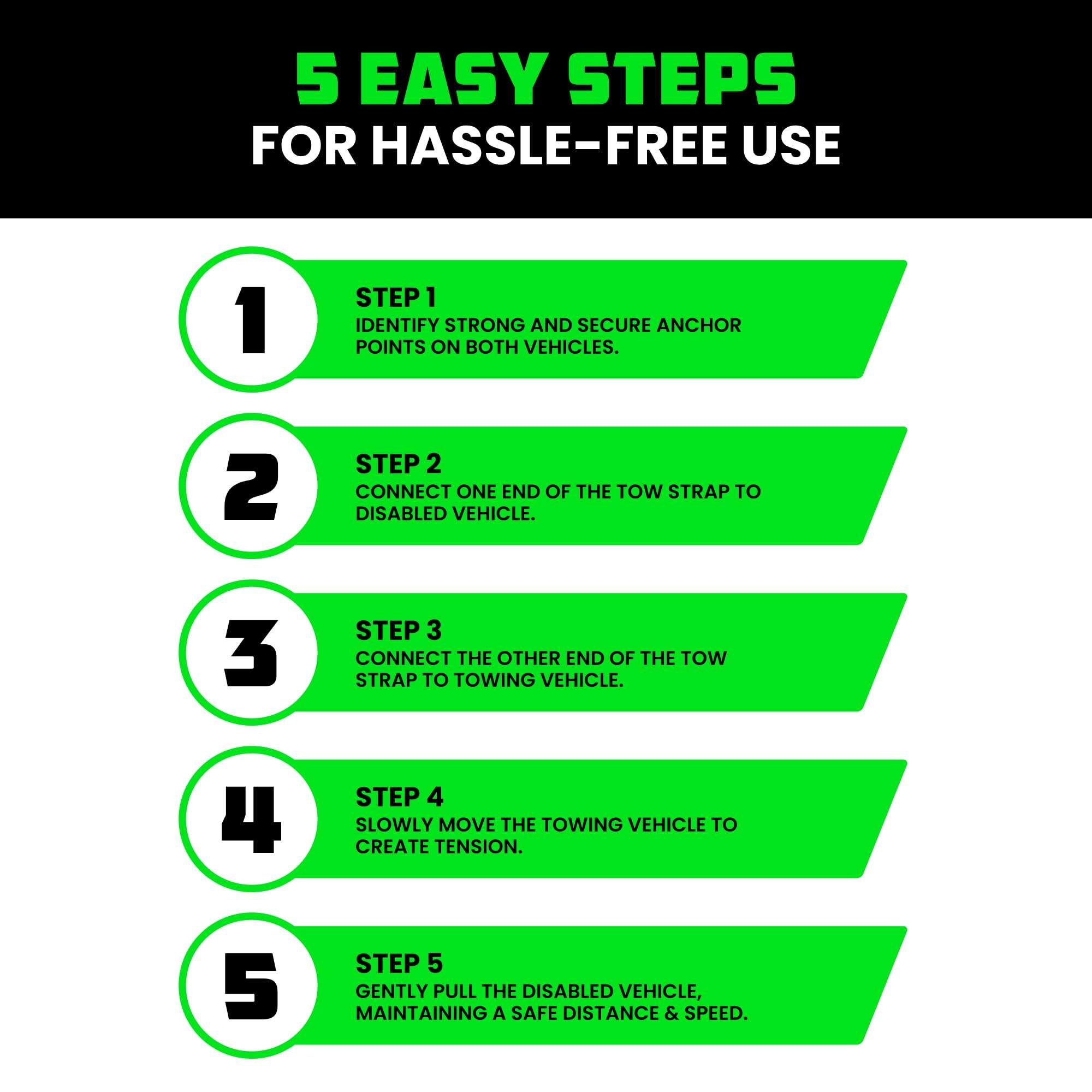 5 EASY STEPS
FOR HASSLE-FREE USE

1

STEP 1
IDENTIFY STRONG AND SECURE ANCHOR POINTS ON BOTH VEHICLES.

2

STEP 2
CONNECT ONE END OF THE TOW STRAP TO DISABLED VEHICLE.

3

STEP 3
CONNECT THE OTHER END OF THE TOW STRAP TO TOWING VEHICLE.

4

STEP 4
SLOWLY MOVE THE TOWING VEHICLE TO CREATE TENSION.

5

STEP 5
GENTLY PULL THE DISABLED VEHICLE, MAINTAINING A SAFE DISTANCE & SPEED.