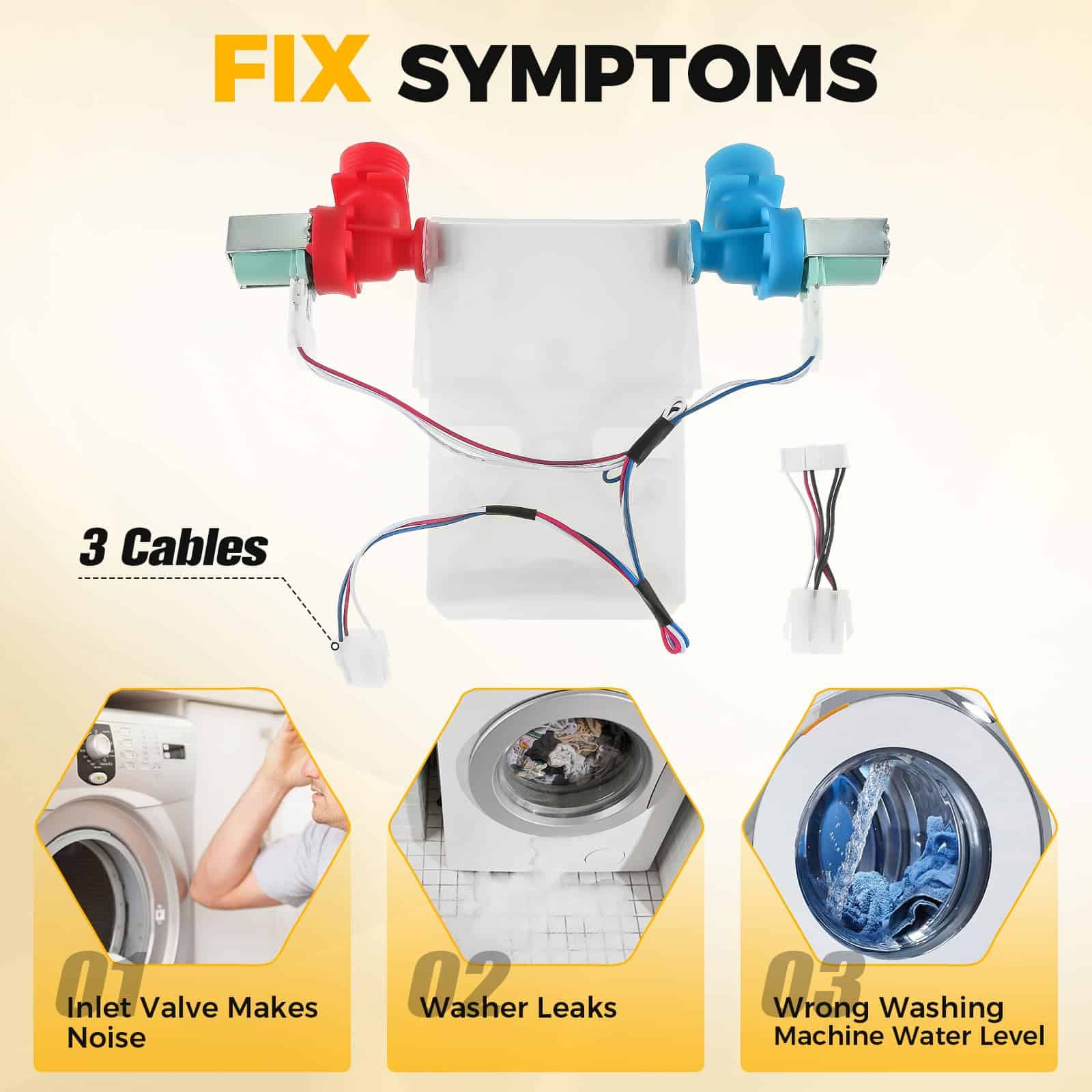 FIX SYMPTOMS

3 Cables

01
Inlet Valve Makes Noise

02
Washer Leaks

03
Wrong Washing Machine Water Level