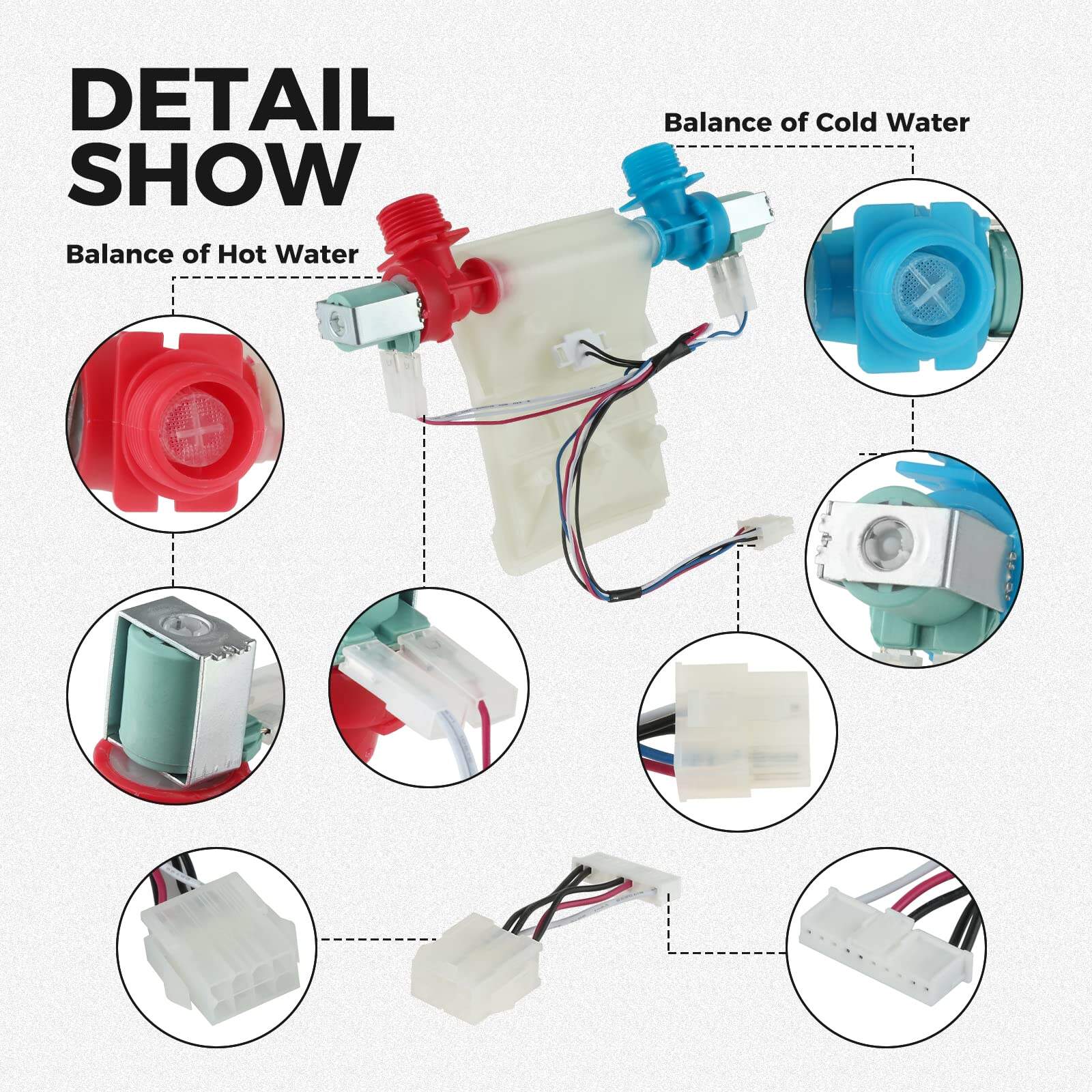 DETAIL SHOW

Balance of Cold Water

Balance of Hot Water