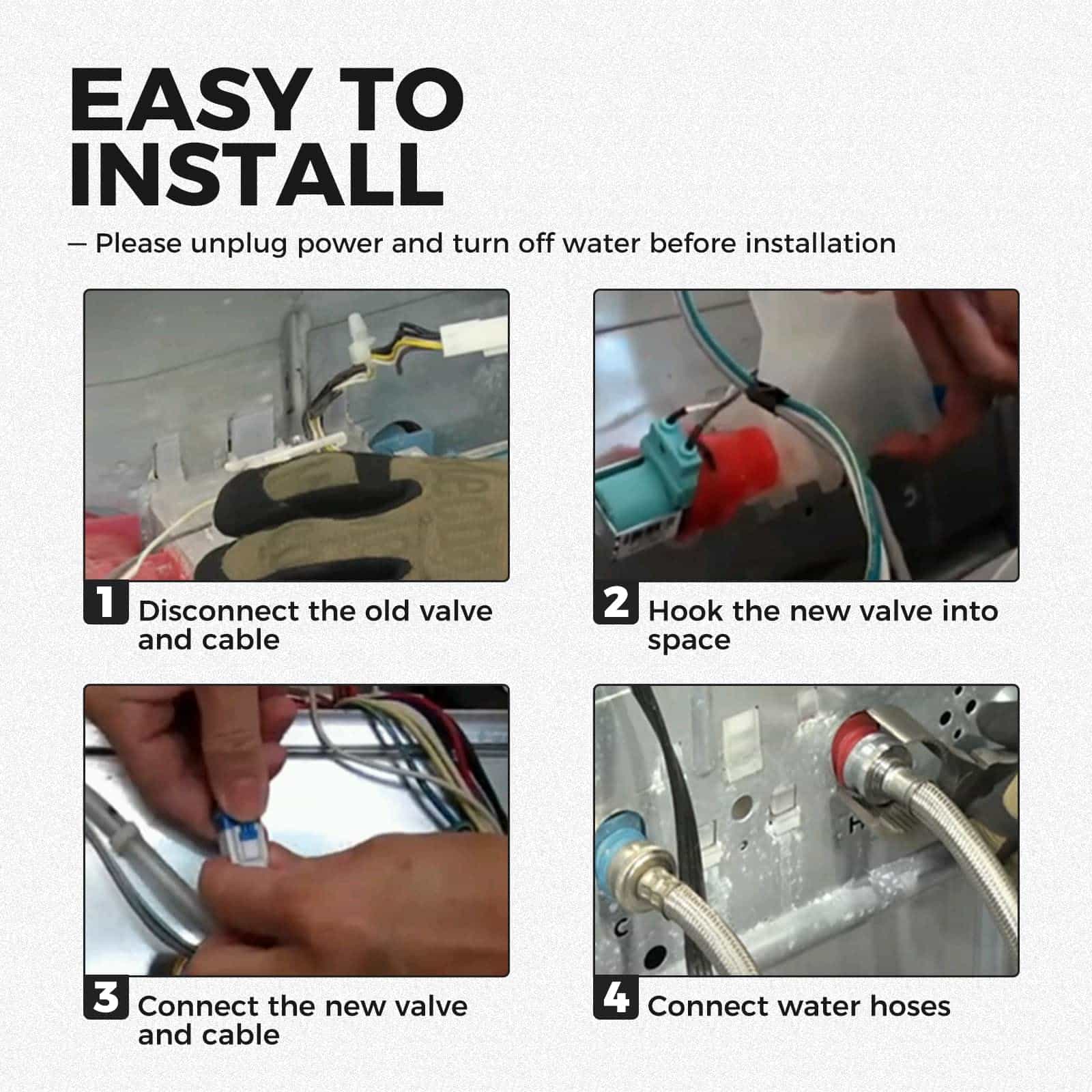 EASY TO INSTALL

— Please unplug power and turn off water before installation

1 Disconnect the old valve and cable

2 Hook the new valve into space

3 Connect the new valve and cable

4 Connect water hoses