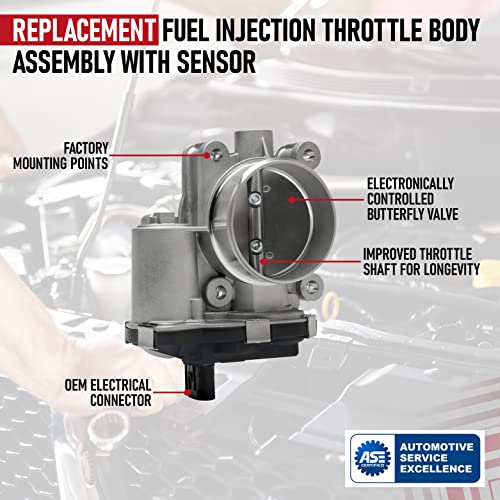 REPLACEMENT FUEL INJECTION THROTTLE BODY ASSEMBLY WITH SENSOR

FACTORY MOUNTING POINTS

ELECTRONICALLY CONTROLLED BUTTERFLY VALVE

IMPROVED THROTTLE SHAFT FOR LONGEVITY

OEM ELECTRICAL CONNECTOR

ASE CERTIFIED

AUTOMOTIVE SERVICE EXCELLENCE