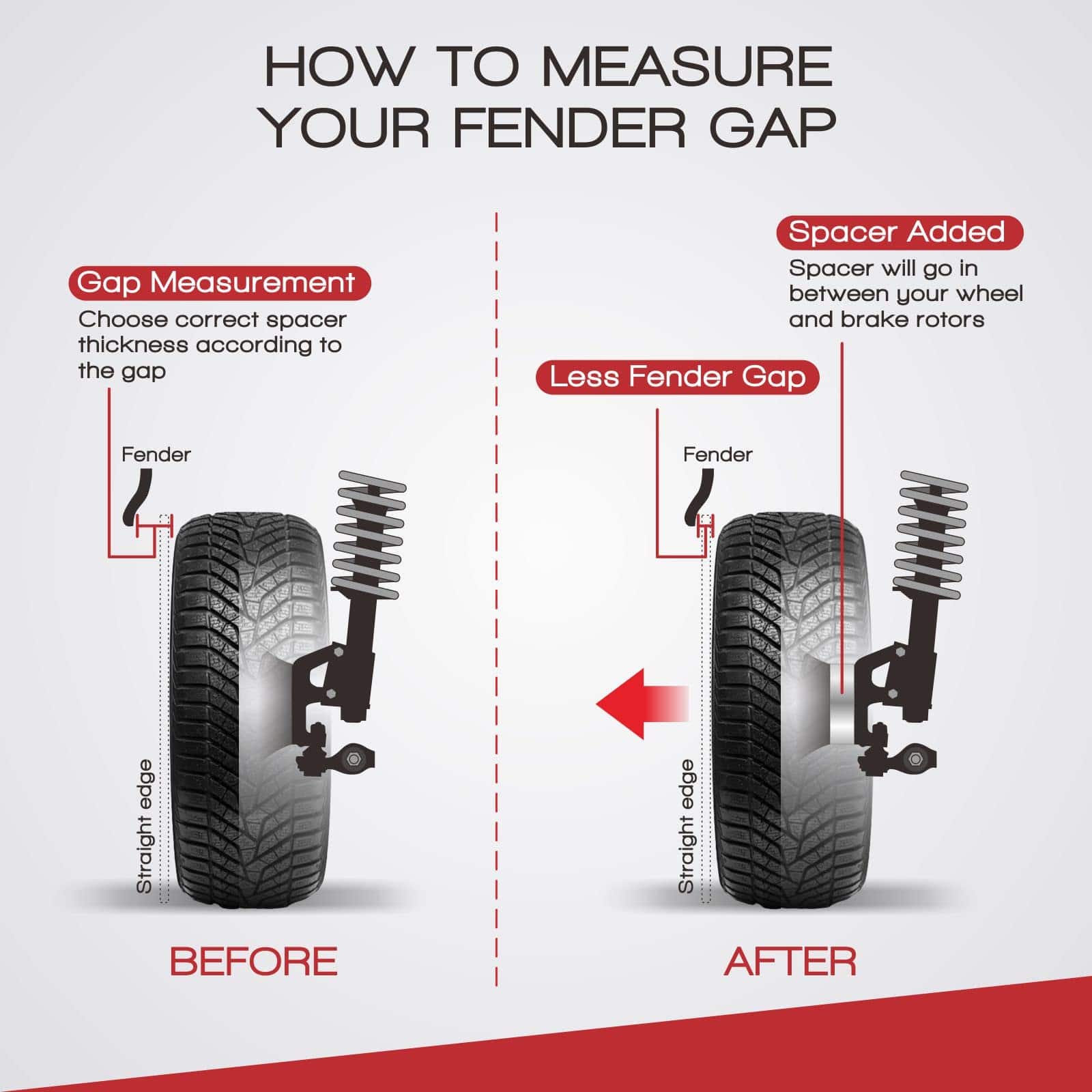 HOW TO MEASURE YOUR FENDER GAP

Gap Measurement
Choose correct spacer thickness according to the gap

Fender

Straight edge

BEFORE

Spacer Added
Spacer will go in between your wheel and brake rotors

Less Fender Gap

Fender

Straight edge

AFTER