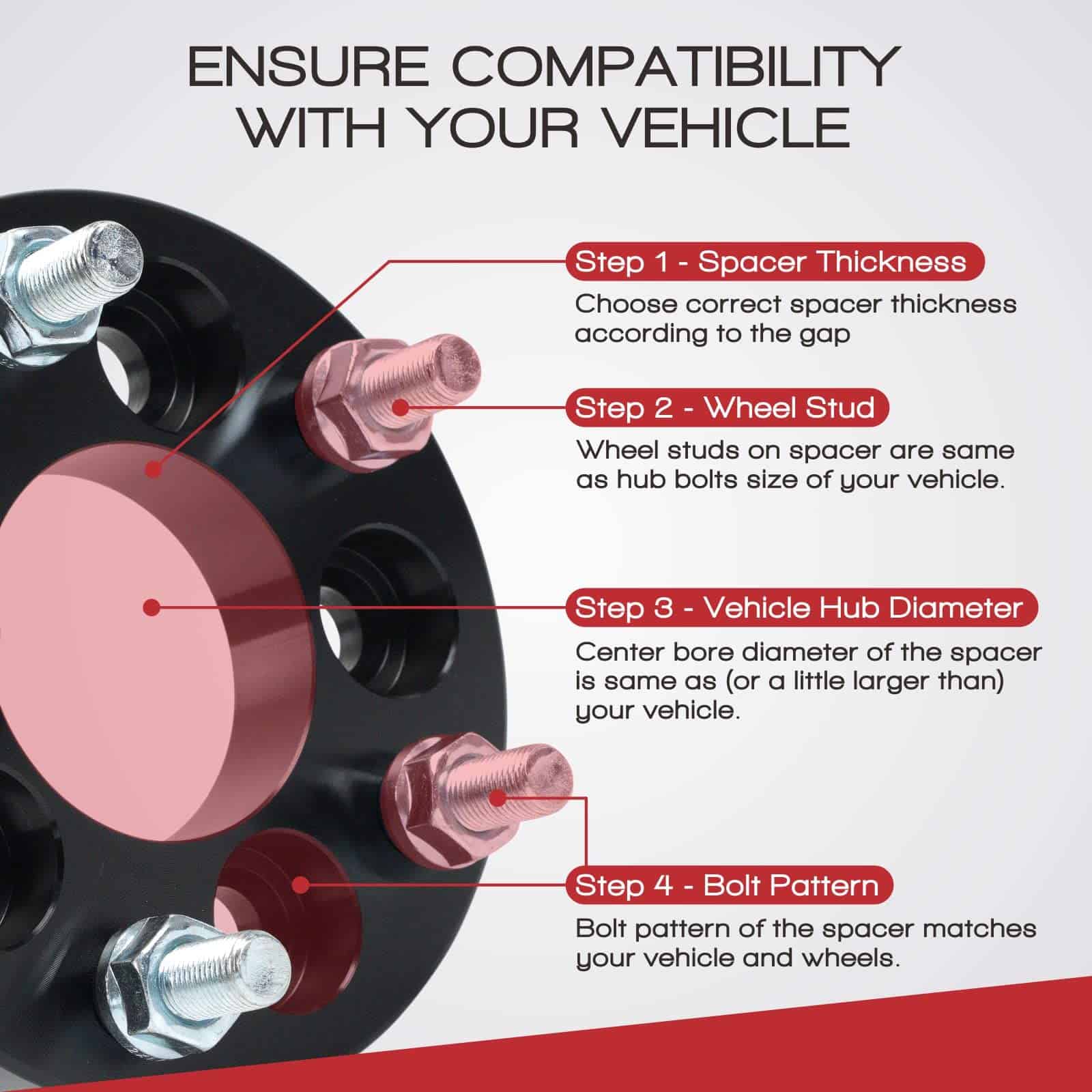 ENSURE COMPATIBILITY WITH YOUR VEHICLE

Step 1 - Spacer Thickness

Choose correct spacer thickness according to the gap

Step 2 - Wheel Stud

Wheel studs on spacer are same as hub bolts size of your vehicle.

Step 3 - Vehicle Hub Diameter

Center bore diameter of the spacer is same as (or a little larger than) your vehicle.

Step 4 - Bolt Pattern

Bolt pattern of the spacer matches your vehicle and wheels.