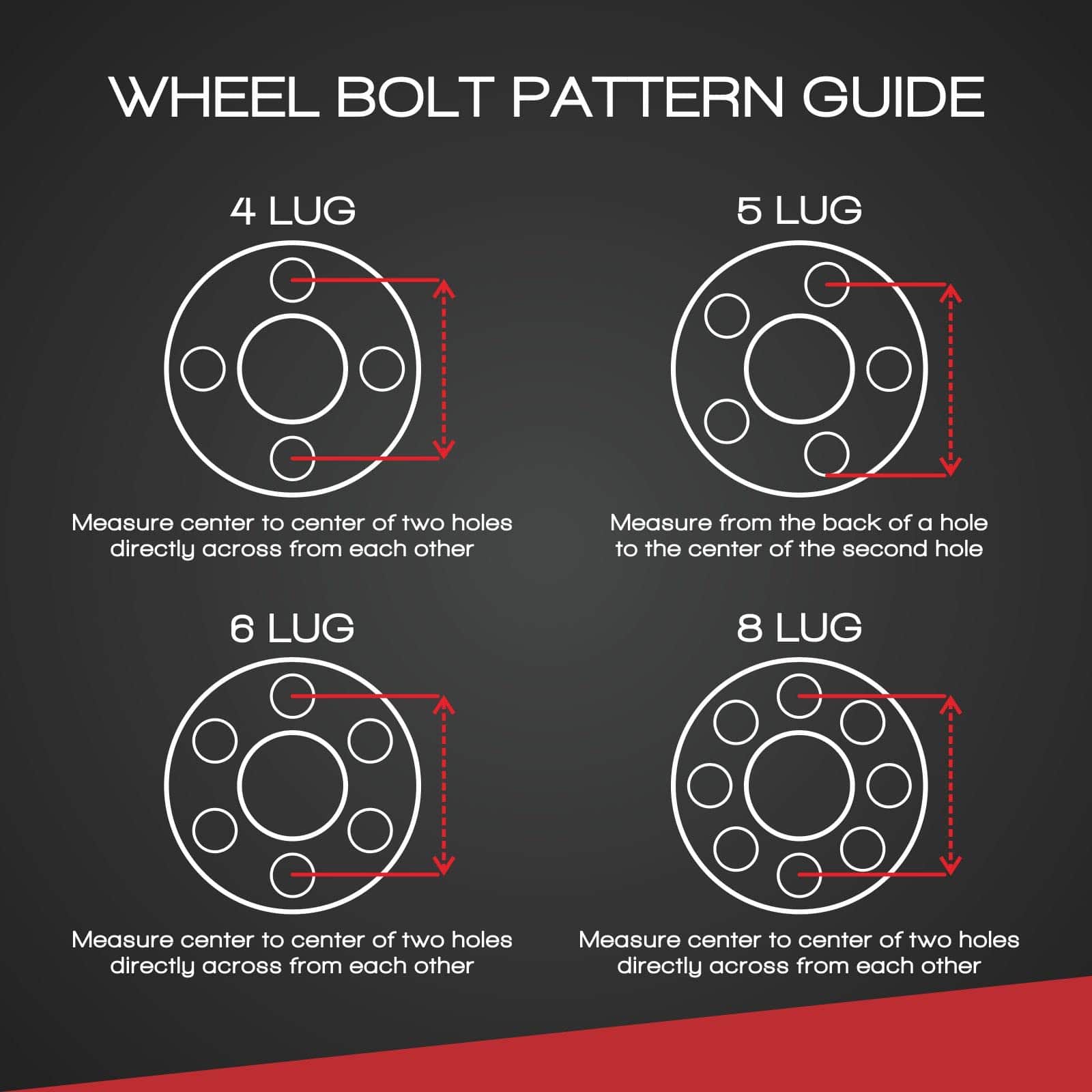 WHEEL BOLT PATTERN GUIDE

4 LUG

Measure center to center of two holes directly across from each other

5 LUG

Measure from the back of a hole to the center of the second hole

6 LUG

Measure center to center of two holes directly across from each other

8 LUG

Measure center to center of two holes directly across from each other