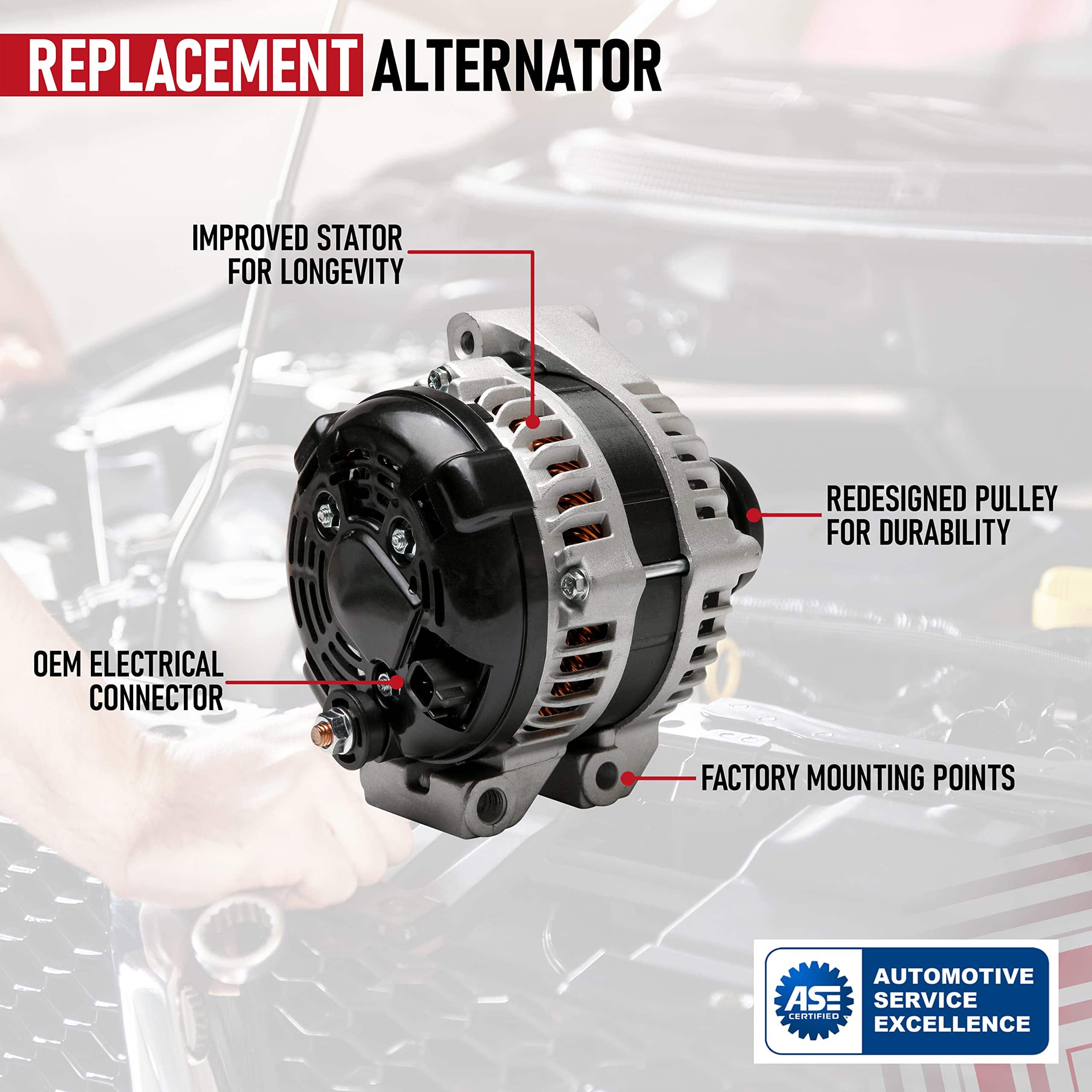 REPLACEMENT ALTERNATOR

IMPROVED STATOR FOR LONGEVITY

REDESIGNED PULLEY FOR DURABILITY

OEM ELECTRICAL CONNECTOR

FACTORY MOUNTING POINTS

ASE CERTIFIED

AUTOMOTIVE SERVICE EXCELLENCE