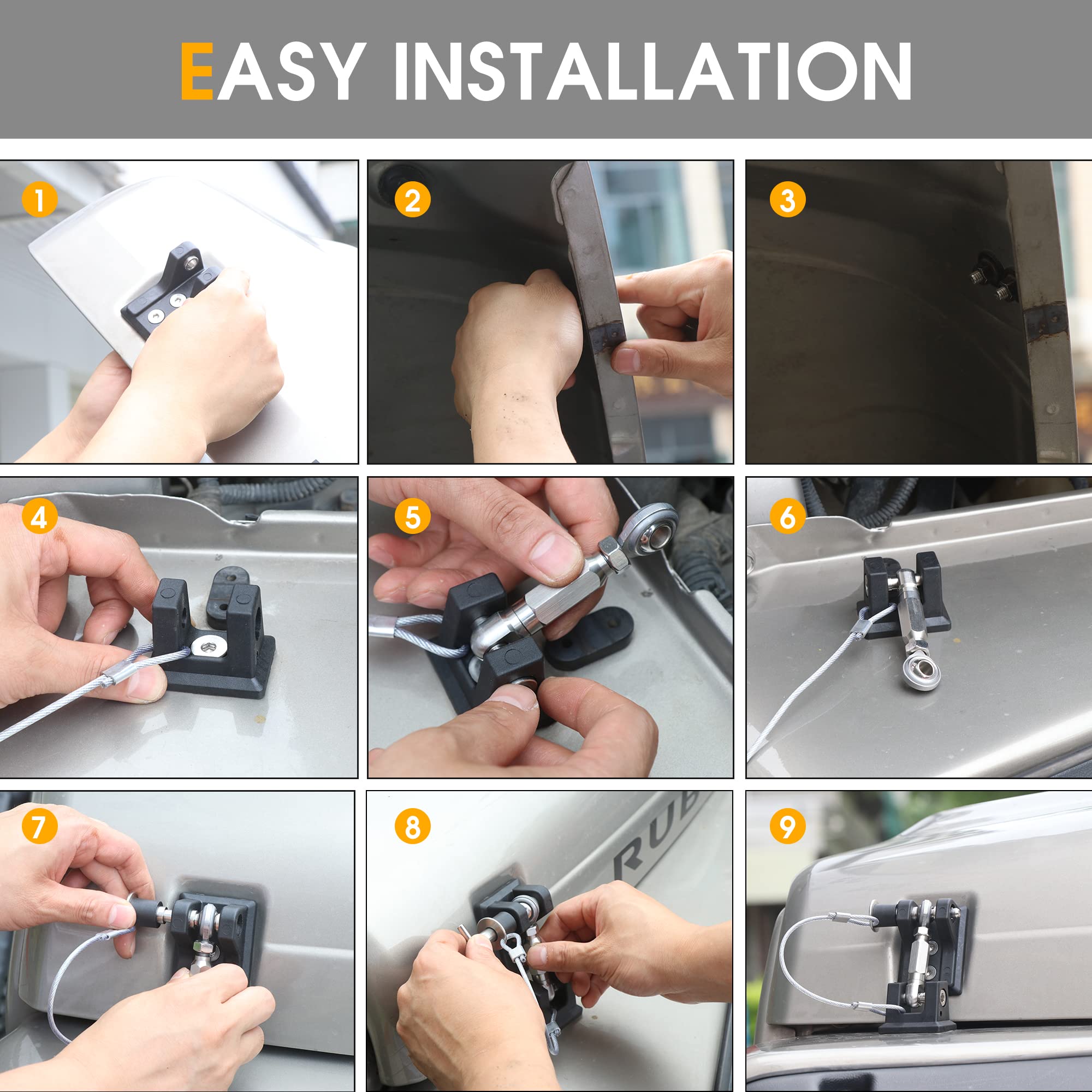 EASY INSTALLATION

1

2

3

4

5

6

7

8 RUB

9