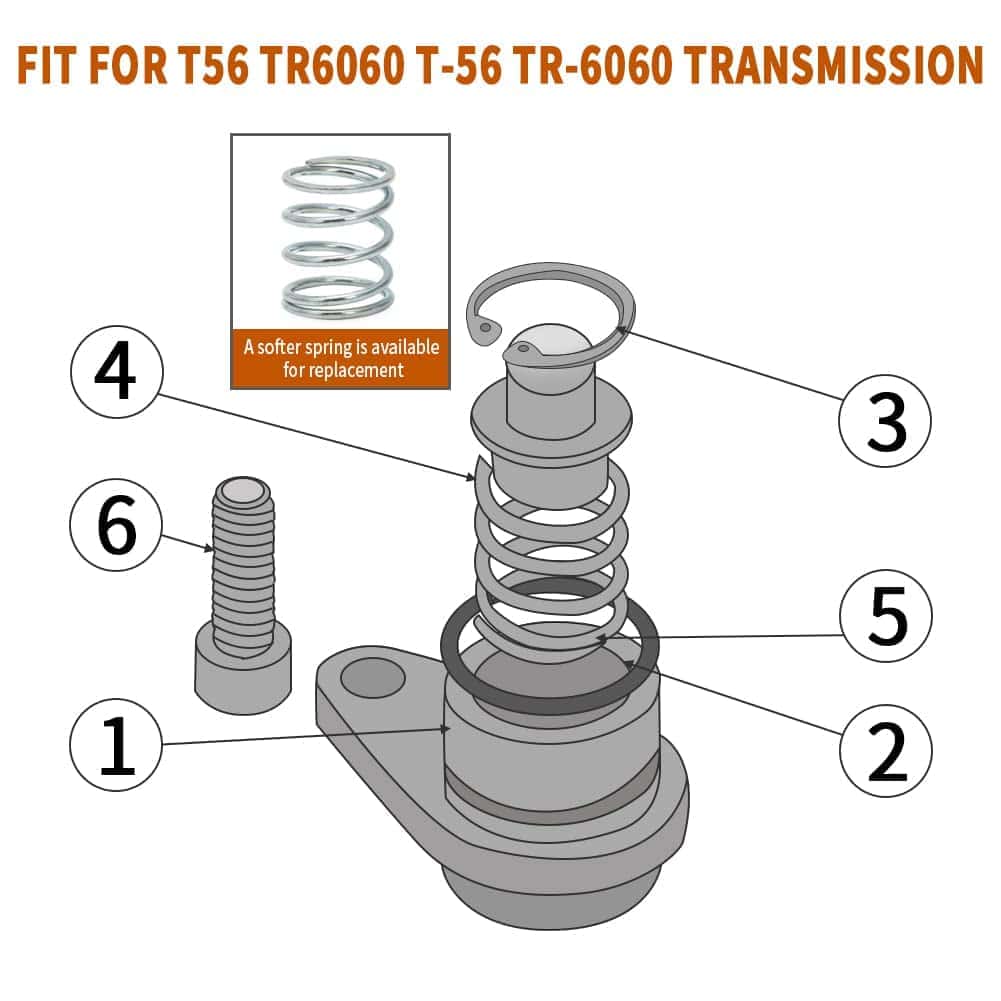 FIT FOR T56 TR6060 T-56 TR-6060 TRANSMISSION

A softer spring is available for replacement

4

3

6

5

1

2