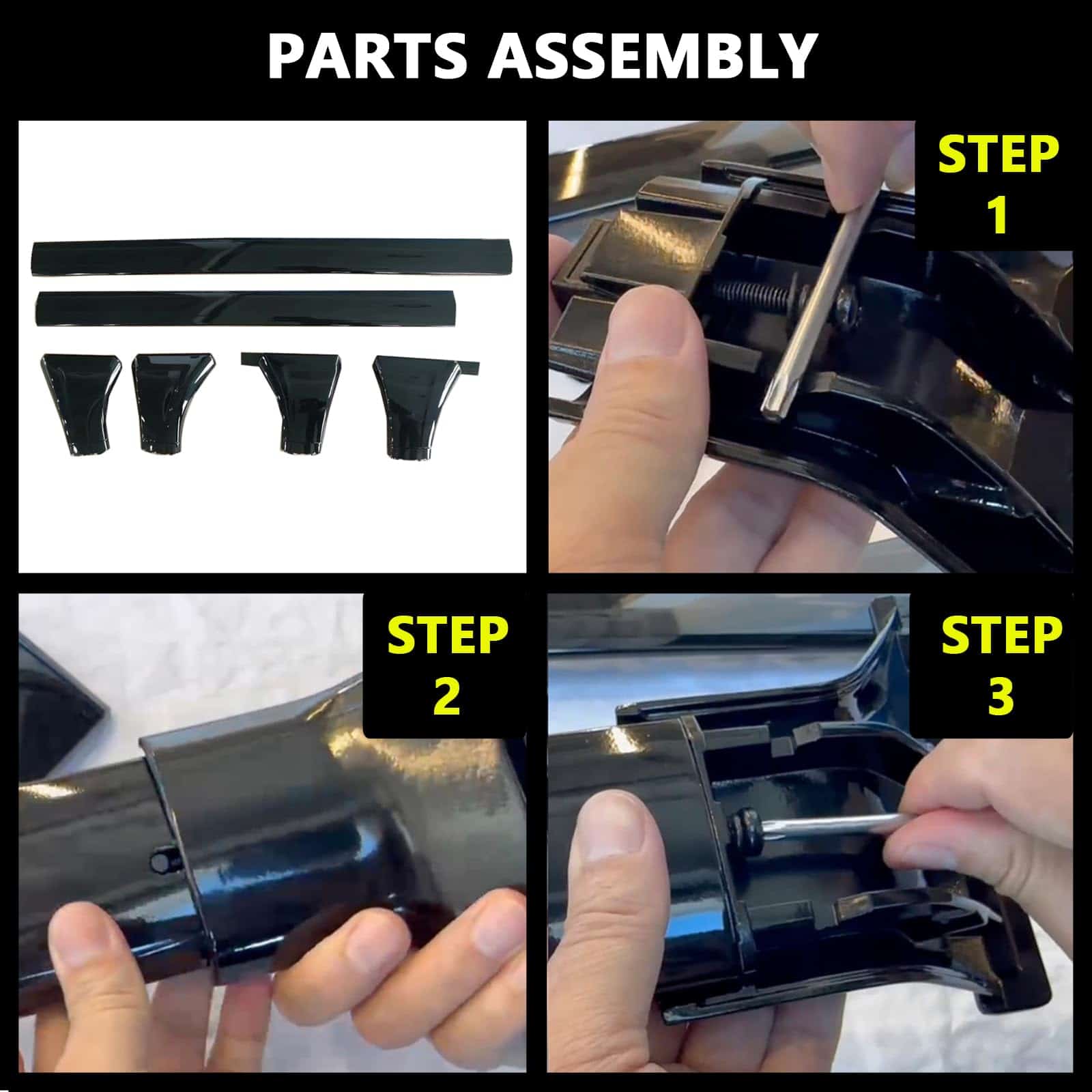 PARTS ASSEMBLY

STEP
1

STEP
2

STEP
3