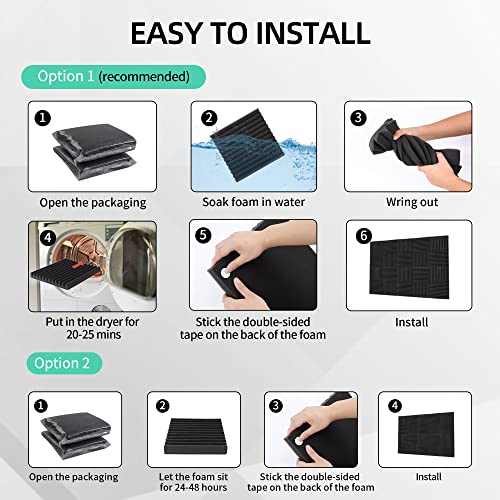 EASY TO INSTALL

Option 1 (recommended)

1
Open the packaging

2
Soak foam in water

3
Wring out

4
Put in the dryer for 20-25 mins

5
Stick the double-sided tape on the back of the foam

6
Install

Option 2

1
Open the packaging

2
Let the foam sit for 24-48 hours

3
Stick the double-sided tape on the back of the foam

4
Install