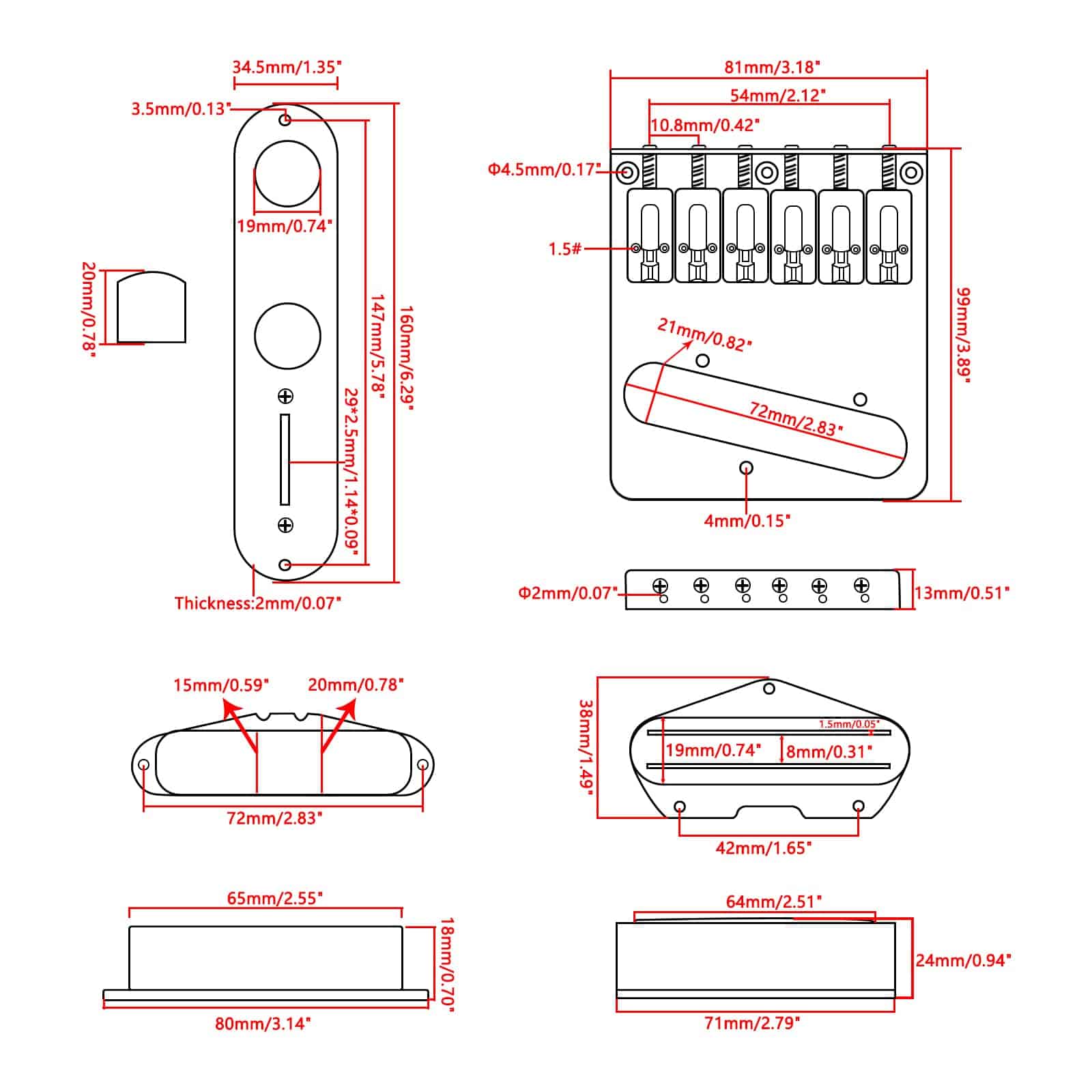 34.5mm/1.35"

3.5mm/0.13"

19mm/0.74"

20mm/0.78"

147mm/5.78"

160mm/6.29"

29*2.5mm/1.14*0.09"

Thickness:2mm/0.07"

81mm/3.18"

54mm/2.12"

10.8mm/0.42"

Φ4.5mm/0.17"

1.5#

99mm/3.89"

21mm/0.82"

72mm/2.83"

4mm/0.15"

Φ2mm/0.07"

13mm/0.51"

15mm/0.59"

20mm/0.78"

72mm/2.83"

38mm/1.49"

1.5mm/0.05"

19mm/0.74"

8mm/0.31"

42mm/1.65"

65mm/2.55"

18mm/0.70"

80mm/3.14"

64mm/2.51"

24mm/0.94"

71mm/2.79"