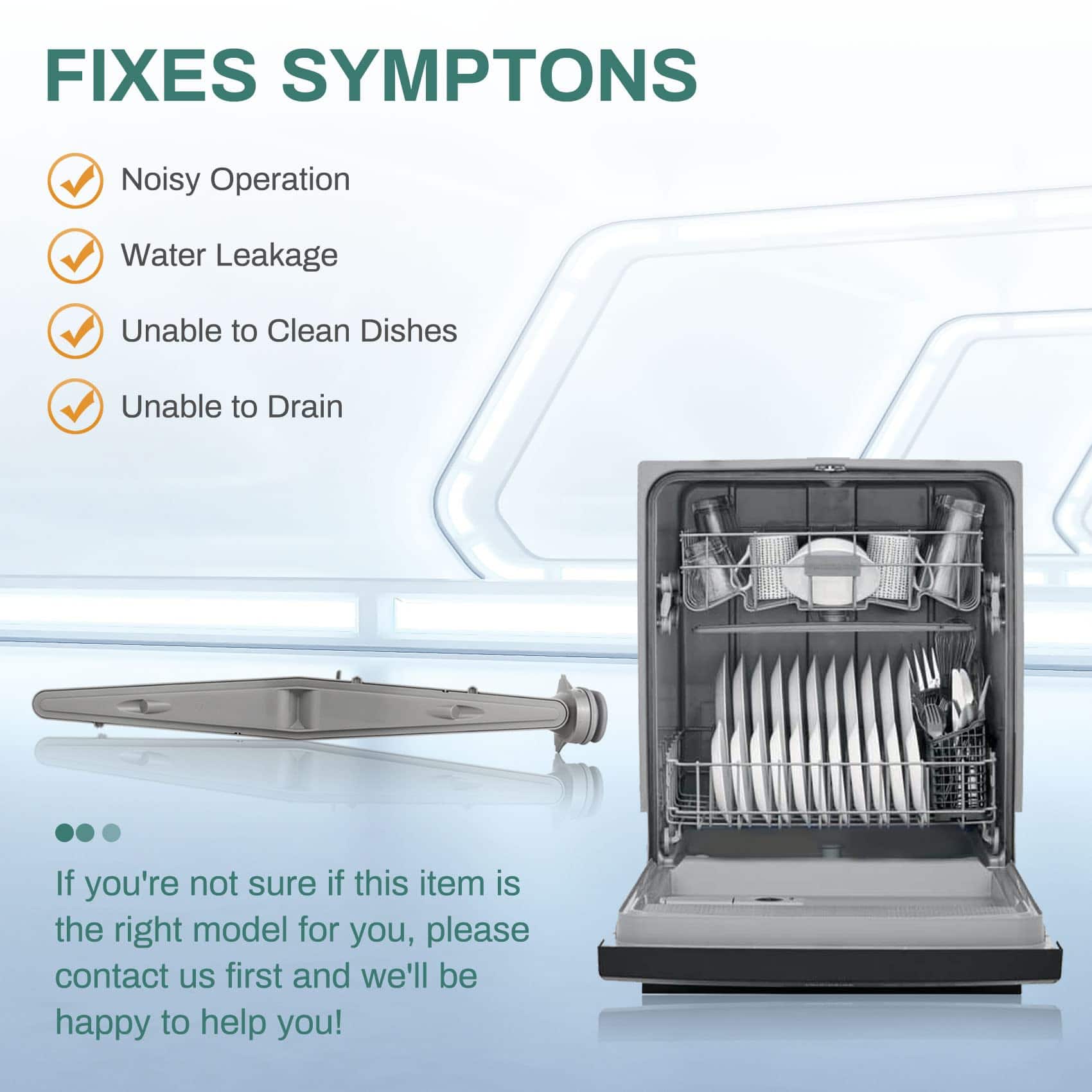 FIXES SYMPTONS

Noisy Operation

Water Leakage

Unable to Clean Dishes

Unable to Drain

If you're not sure if this item is the right model for you, please contact us first and we'll be happy to help you!