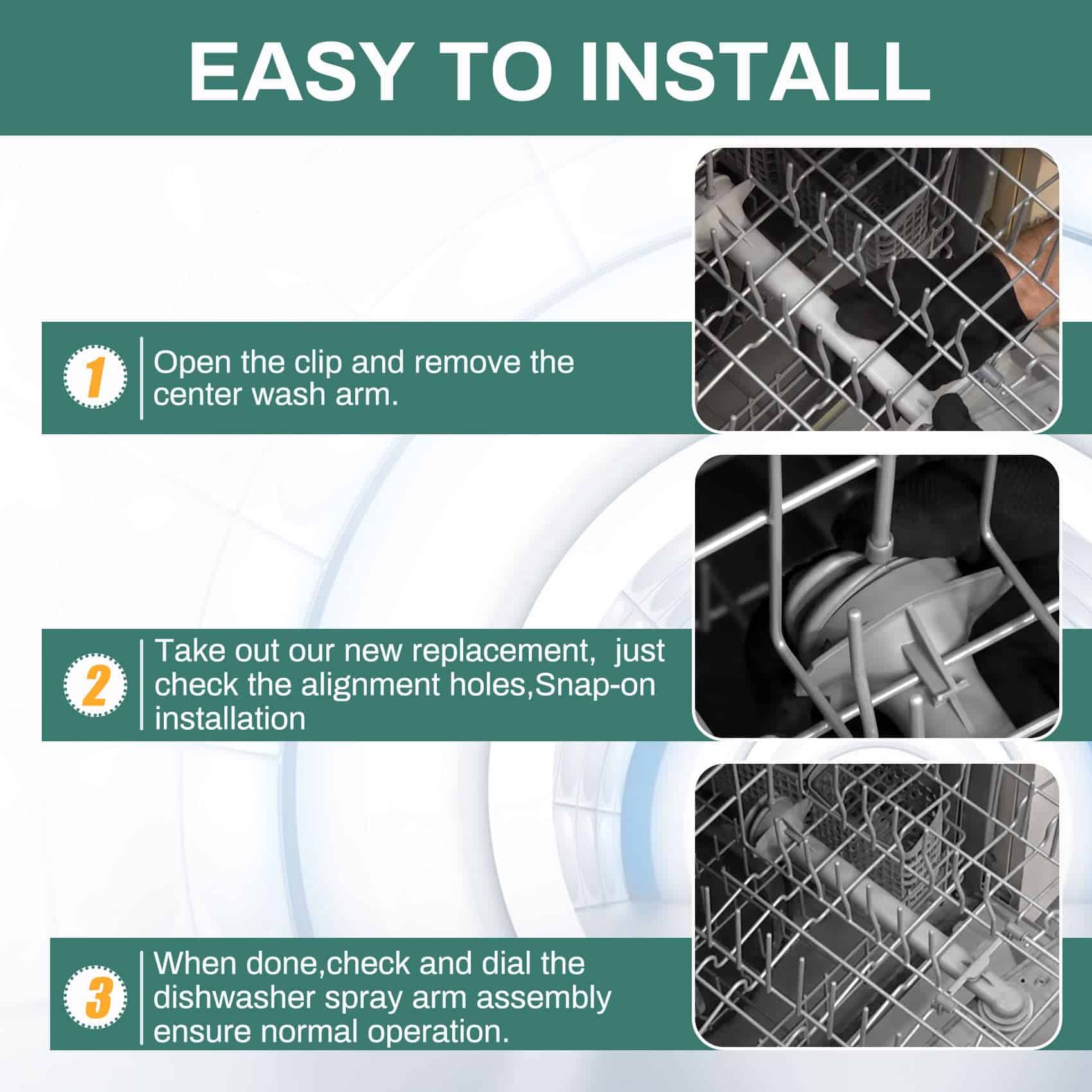 EASY TO INSTALL

1 Open the clip and remove the center wash arm.

2 Take out our new replacement, just check the alignment holes,Snap-on installation

3 When done,check and dial the dishwasher spray arm assembly ensure normal operation.