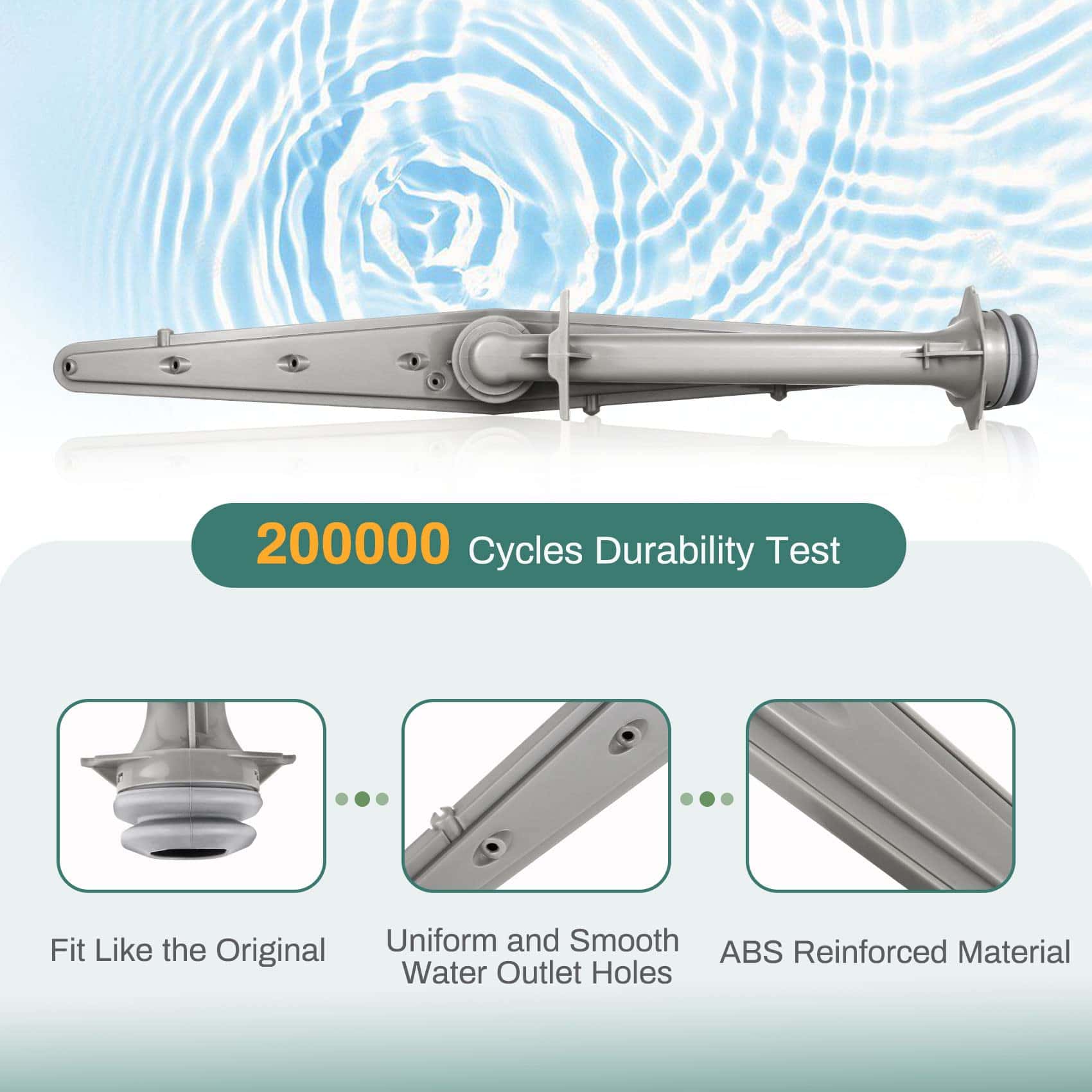 200000 Cycles Durability Test

Fit Like the Original

Uniform and Smooth Water Outlet Holes

ABS Reinforced Material