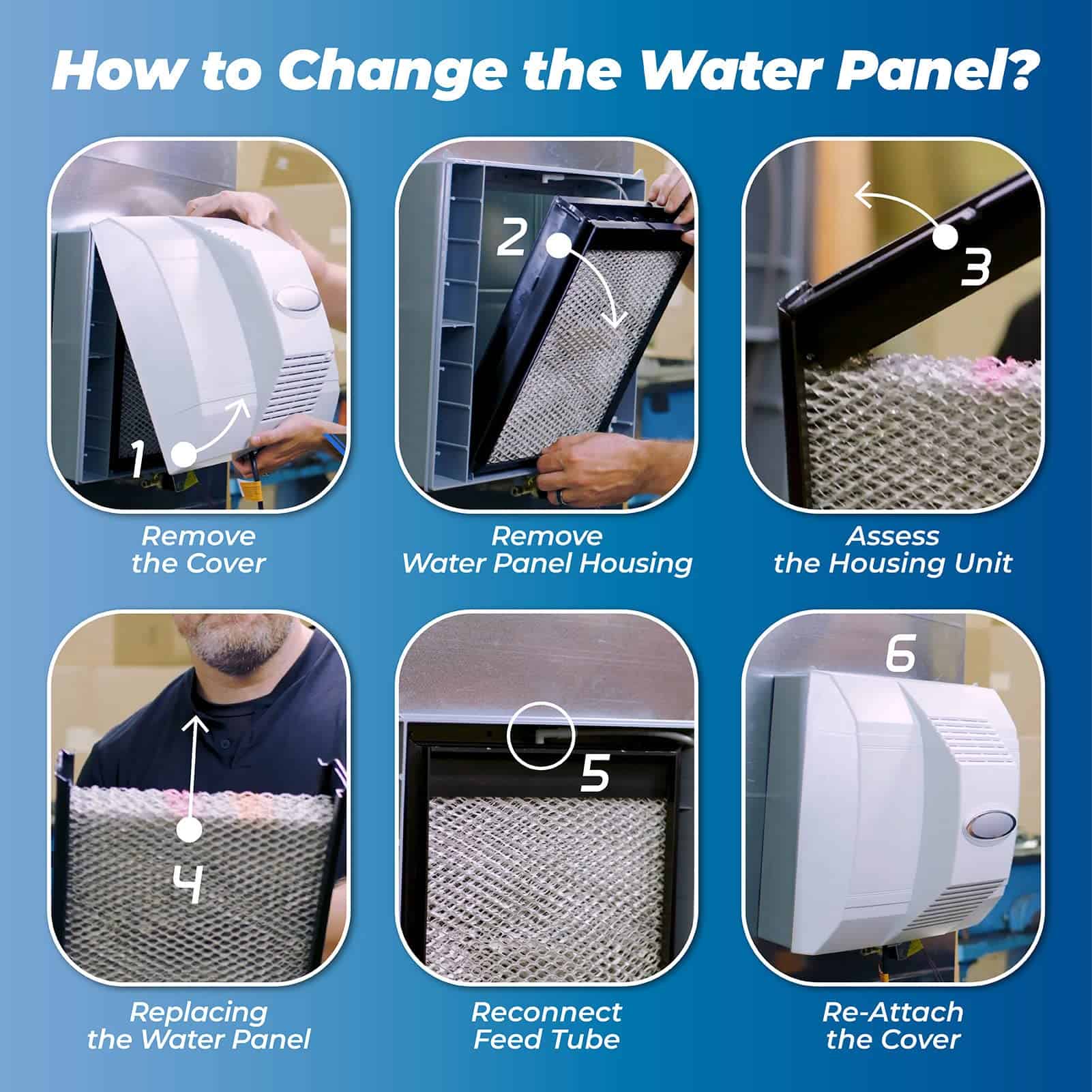 How to Change the Water Panel?

1

Remove the Cover

2

Remove Water Panel Housing

3

Assess the Housing Unit

4

Replacing the Water Panel

5

Reconnect Feed Tube

6

Re-Attach the Cover