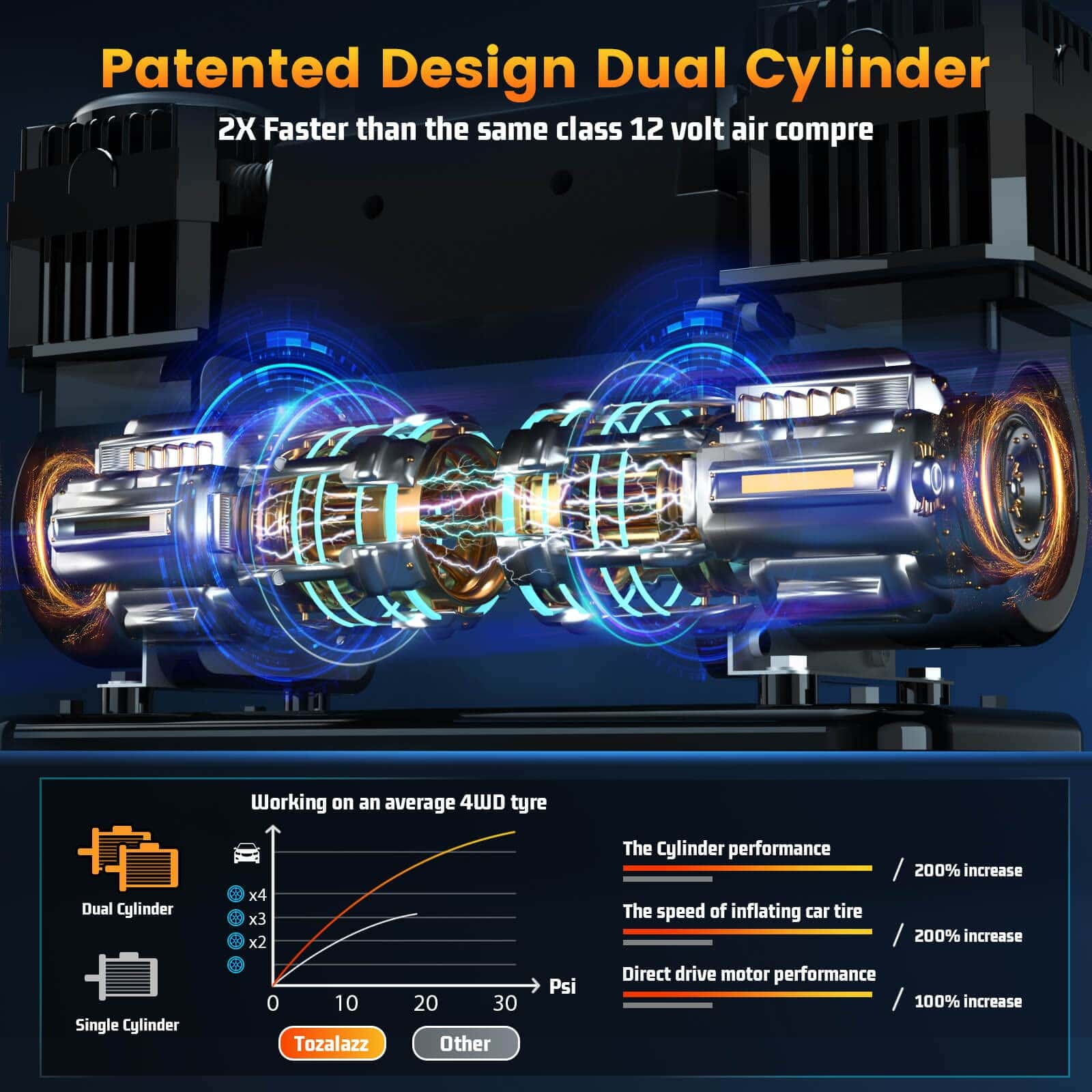 Patented Design Dual Cylinder

2X Faster than the same class 12 volt air compre

Dual Cylinder

Single Cylinder

Working on an average 4WD tyre

x4
x3
x2

0 10 20 30 Psi

Tozalazz Other

The Cylinder performance / 200% increase

The speed of inflating car tire / 200% increase

Direct drive motor performance / 100% increase