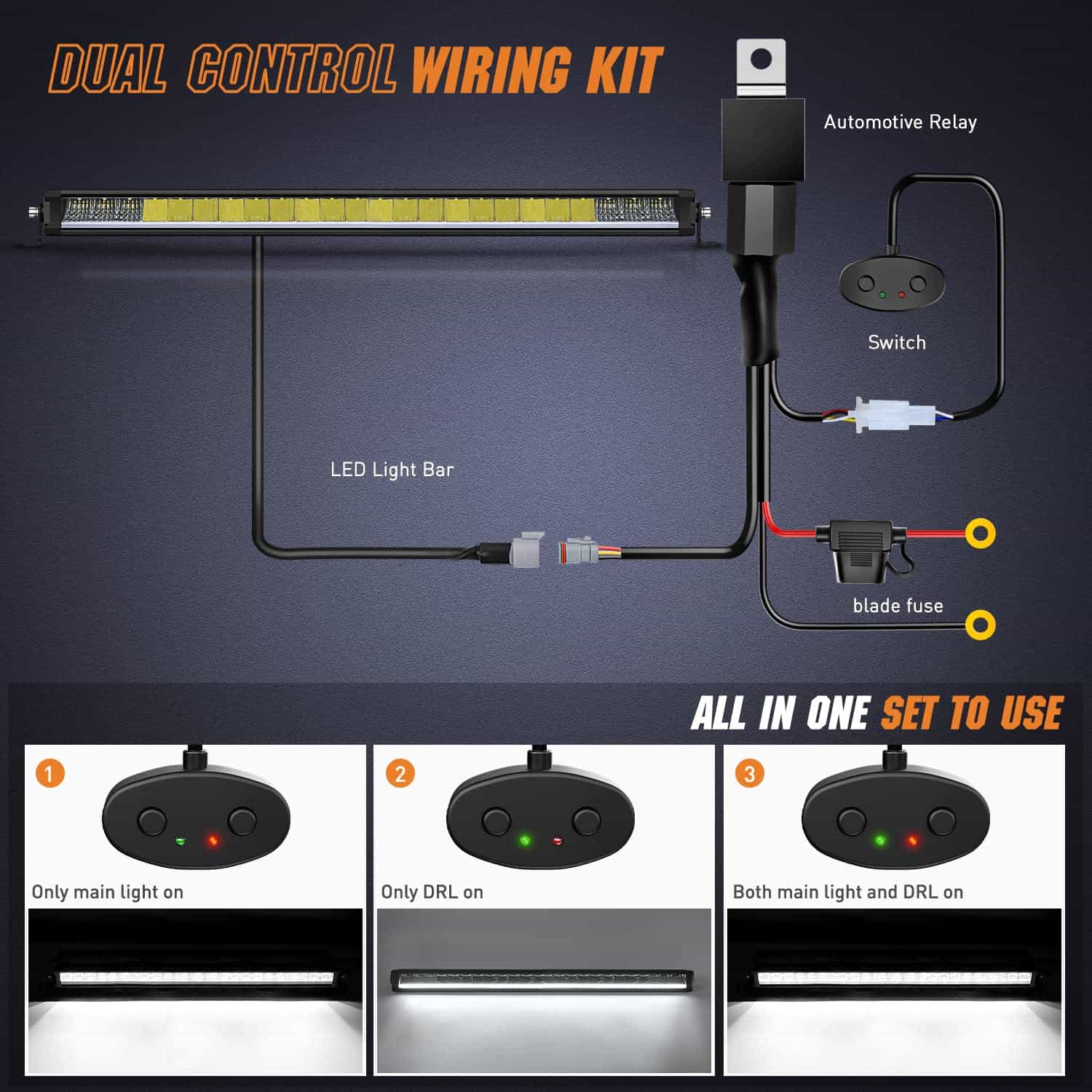 DUAL CONTROL WIRING KIT

Automotive Relay

Switch

LED Light Bar

blade fuse

ALL IN ONE SET TO USE

1
Only main light on

2
Only DRL on

3
Both main light and DRL on