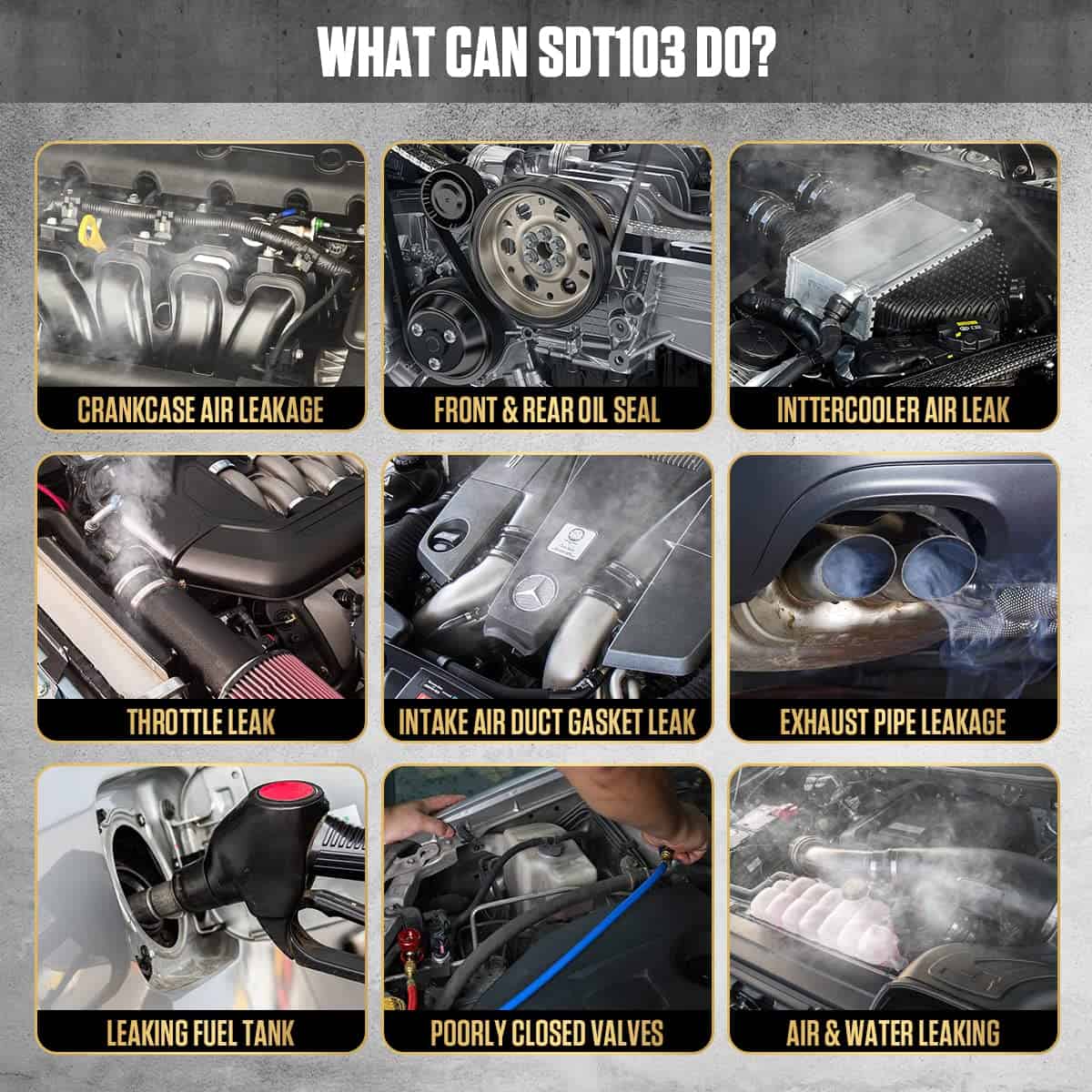 WHAT CAN SDT103 DO?

CRANKCASE AIR LEAKAGE

FRONT & REAR OIL SEAL

INTTERCOOLER AIR LEAK

THROTTLE LEAK

INTAKE AIR DUCT GASKET LEAK

EXHAUST PIPE LEAKAGE

LEAKING FUEL TANK

POORLY CLOSED VALVES

AIR & WATER LEAKING