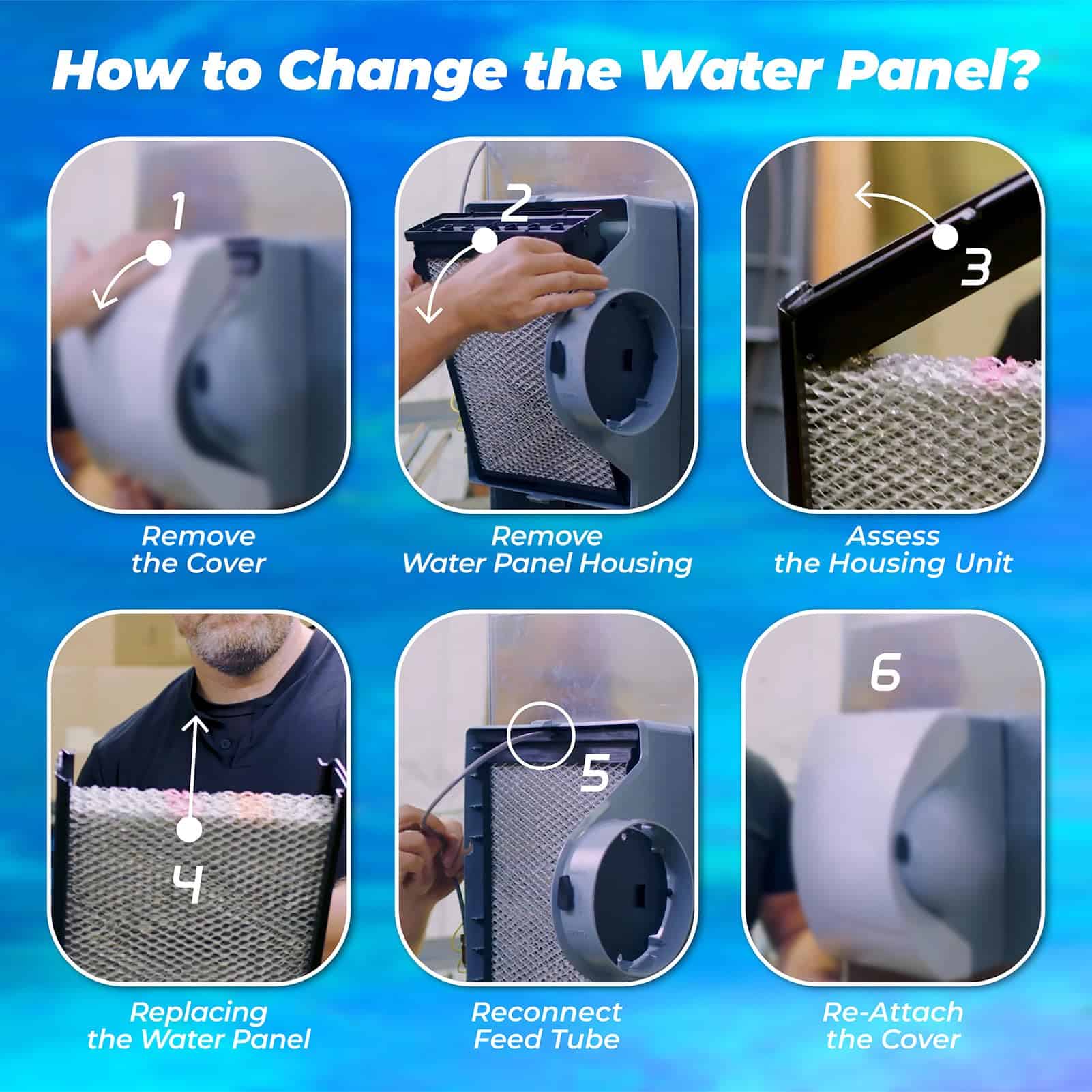 How to Change the Water Panel?

1

Remove the Cover

2

Remove Water Panel Housing

3

Assess the Housing Unit

4

Replacing the Water Panel

5

Reconnect Feed Tube

6

Re-Attach the Cover