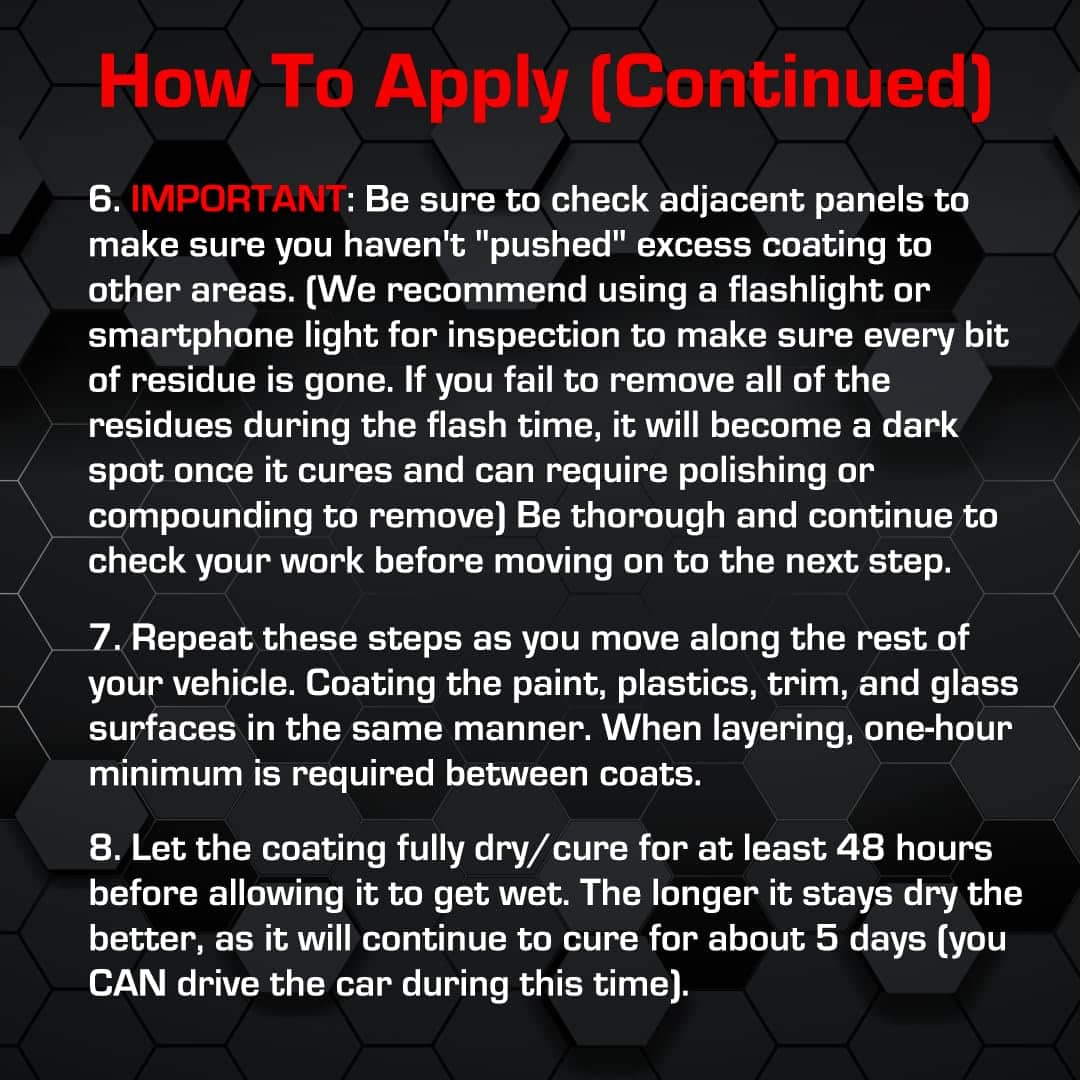 How To Apply (Continued)

6. IMPORTANT: Be sure to check adjacent panels to make sure you haven't "pushed" excess coating to other areas. (We recommend using a flashlight or smartphone light for inspection to make sure every bit of residue is gone. If you fail to remove all of the residues during the flash time, it will become a dark spot once it cures and can require polishing or compounding to remove) Be thorough and continue to check your work before moving on to the next step.

7. Repeat these steps as you move along the rest of your vehicle. Coating the paint, plastics, trim, and glass surfaces in the same manner. When layering, one-hour minimum is required between coats.

8. Let the coating fully dry/cure for at least 48 hours before allowing it to get wet. The longer it stays dry the better, as it will continue to cure for about 5 days (you CAN drive the car during this time).