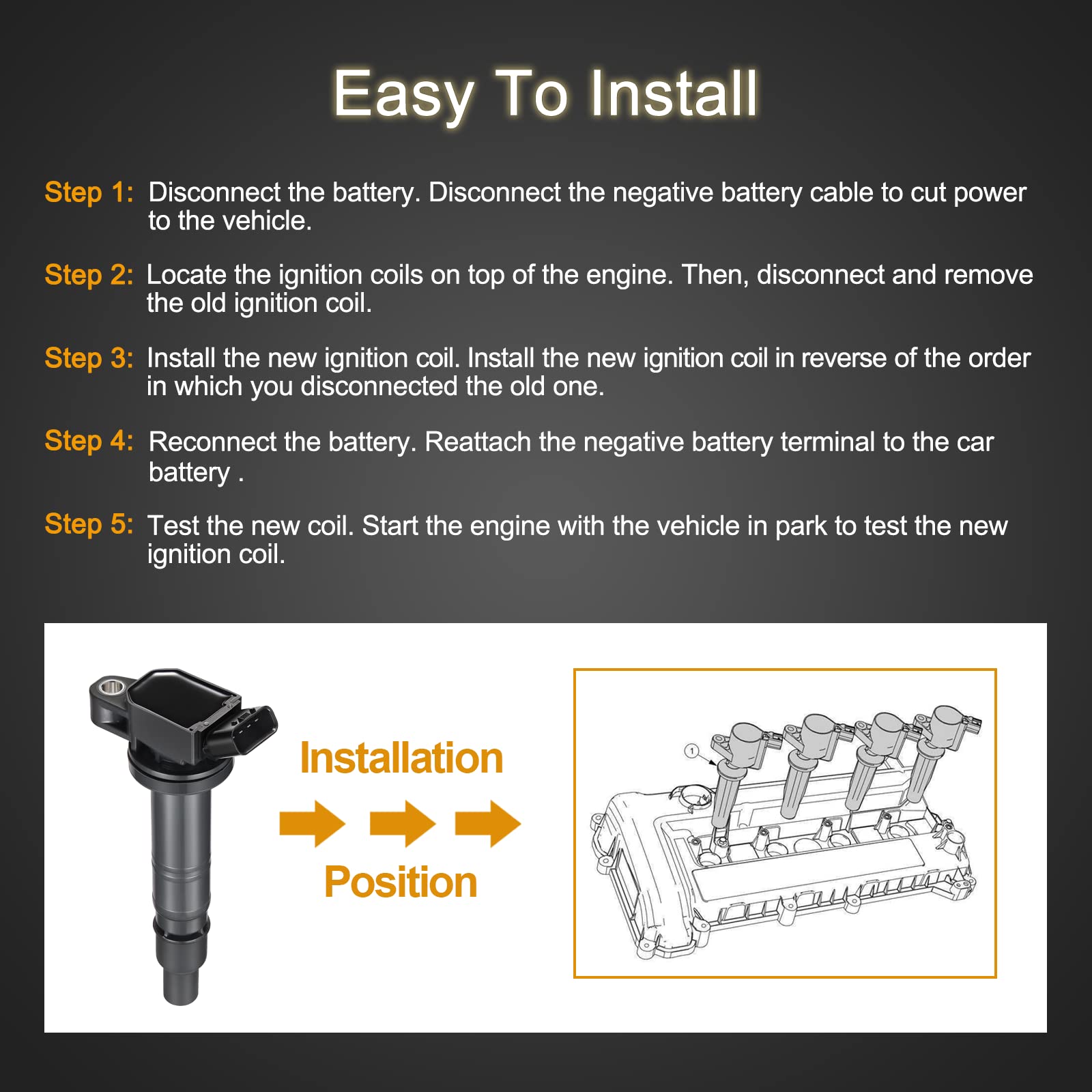 Easy To Install

Step 1: Disconnect the battery. Disconnect the negative battery cable to cut power to the vehicle.

Step 2: Locate the ignition coils on top of the engine. Then, disconnect and remove the old ignition coil.

Step 3: Install the new ignition coil. Install the new ignition coil in reverse of the order in which you disconnected the old one.

Step 4: Reconnect the battery. Reattach the negative battery terminal to the car battery .

Step 5: Test the new coil. Start the engine with the vehicle in park to test the new ignition coil.

Installation

Position

1