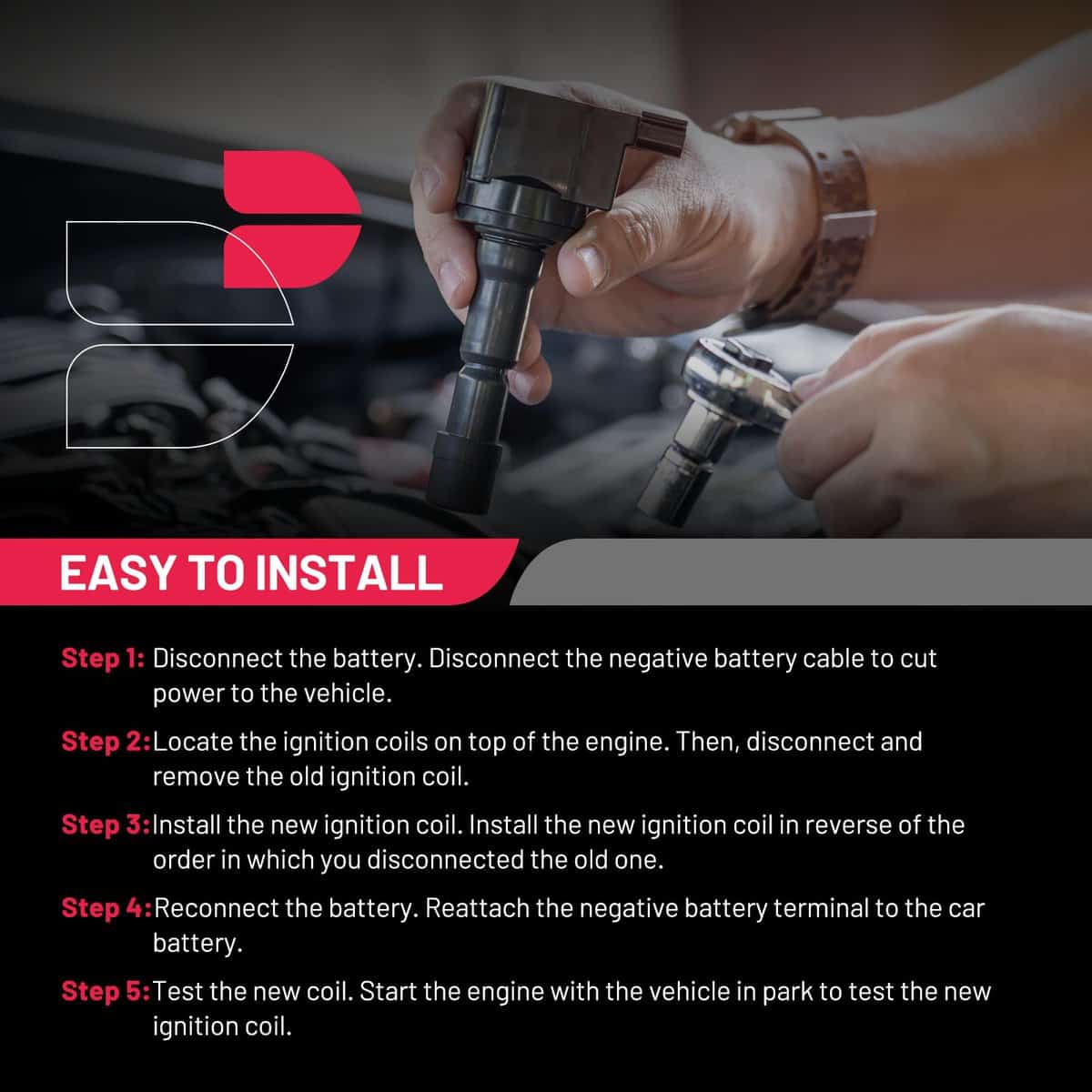 EASY TO INSTALL

Step 1: Disconnect the battery. Disconnect the negative battery cable to cut power to the vehicle.

Step 2: Locate the ignition coils on top of the engine. Then, disconnect and remove the old ignition coil.

Step 3: Install the new ignition coil. Install the new ignition coil in reverse of the order in which you disconnected the old one.

Step 4: Reconnect the battery. Reattach the negative battery terminal to the car battery.

Step 5: Test the new coil. Start the engine with the vehicle in park to test the new ignition coil.