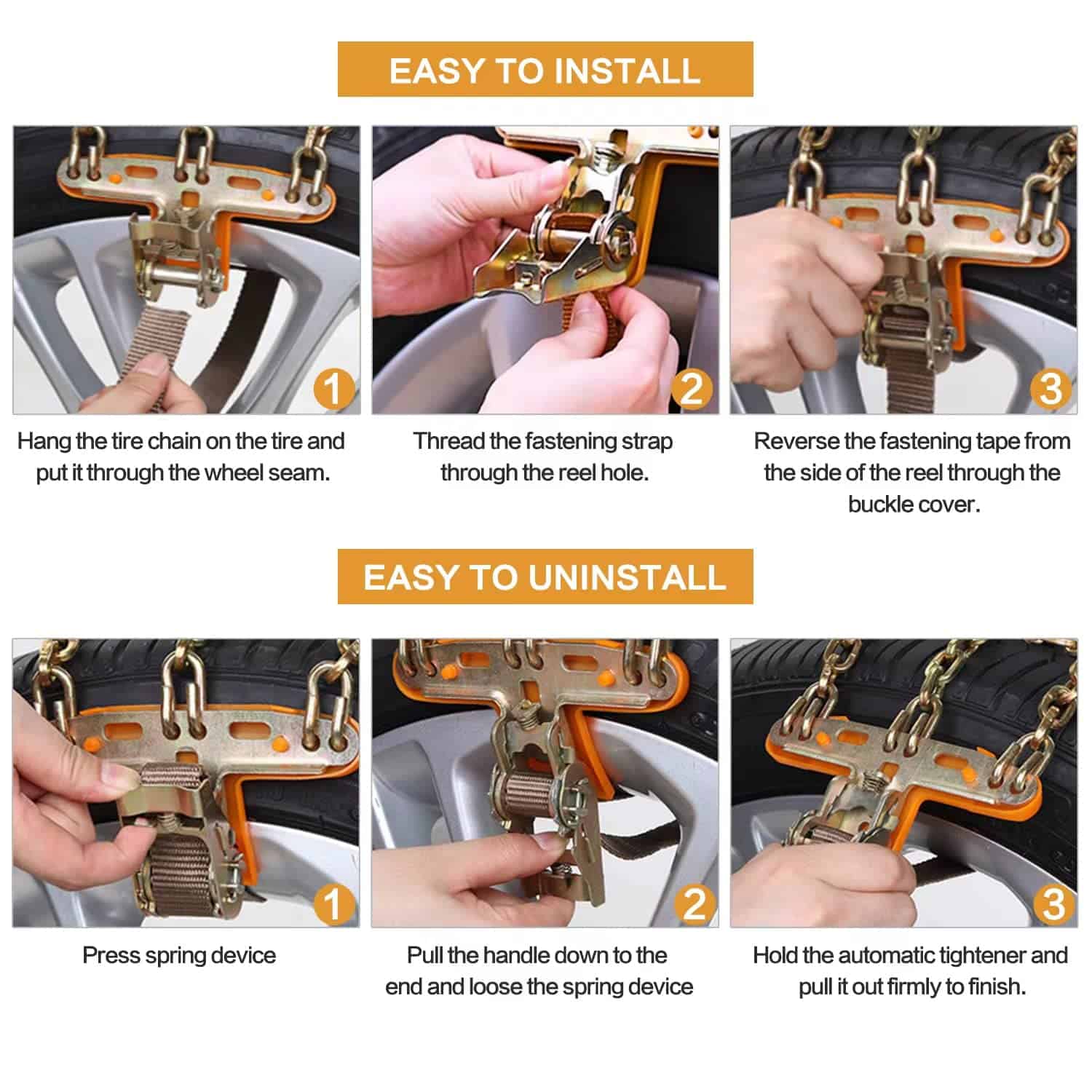 EASY TO INSTALL

1

Hang the tire chain on the tire and put it through the wheel seam.

2

Thread the fastening strap through the reel hole.

3

Reverse the fastening tape from the side of the reel through the buckle cover.

EASY TO UNINSTALL

1

Press spring device

2

Pull the handle down to the end and loose the spring device

3

Hold the automatic tightener and pull it out firmly to finish.