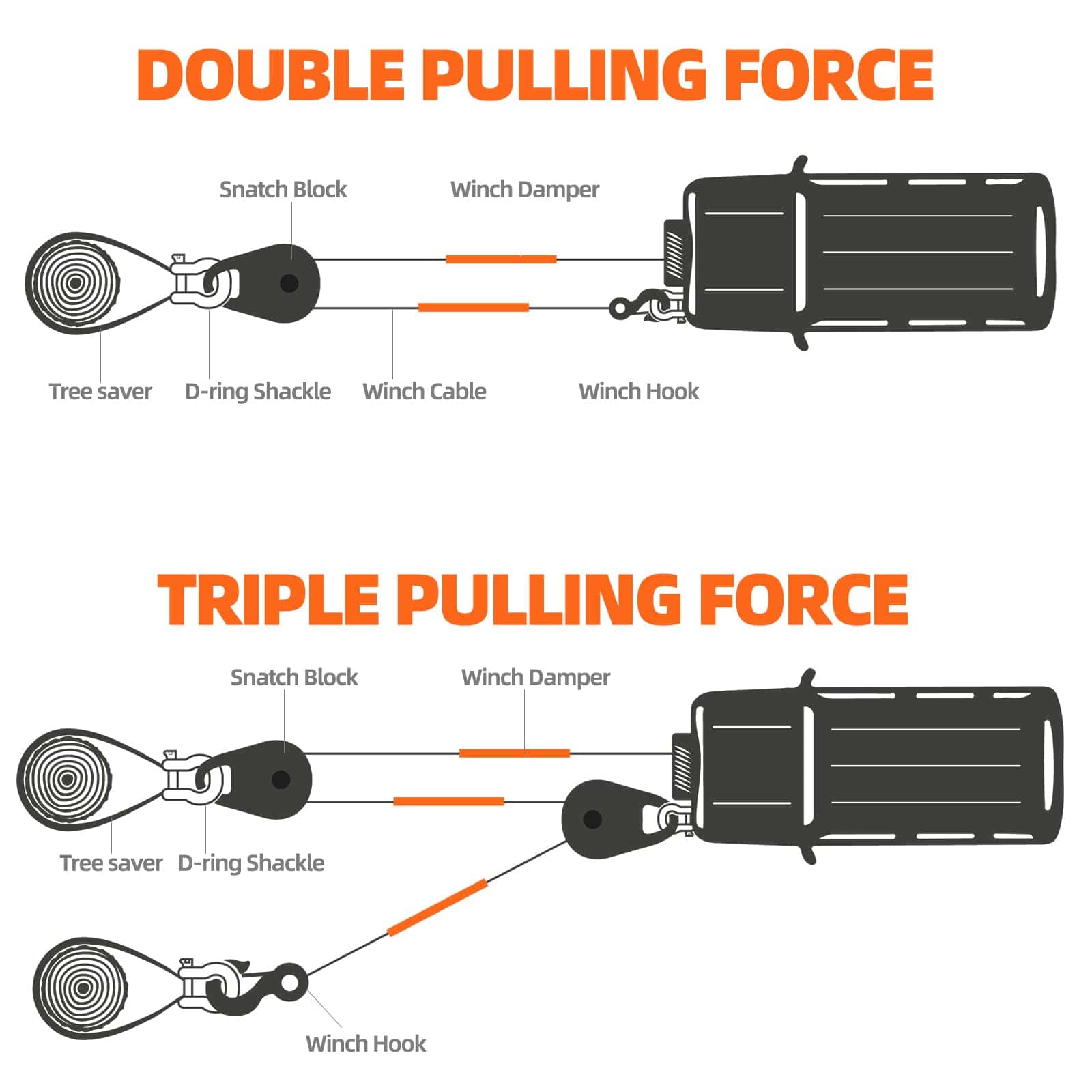 DOUBLE PULLING FORCE

Snatch Block

Winch Damper

Tree saver

D-ring Shackle

Winch Cable

Winch Hook

TRIPLE PULLING FORCE

Snatch Block

Winch Damper

Tree saver

D-ring Shackle

Winch Hook