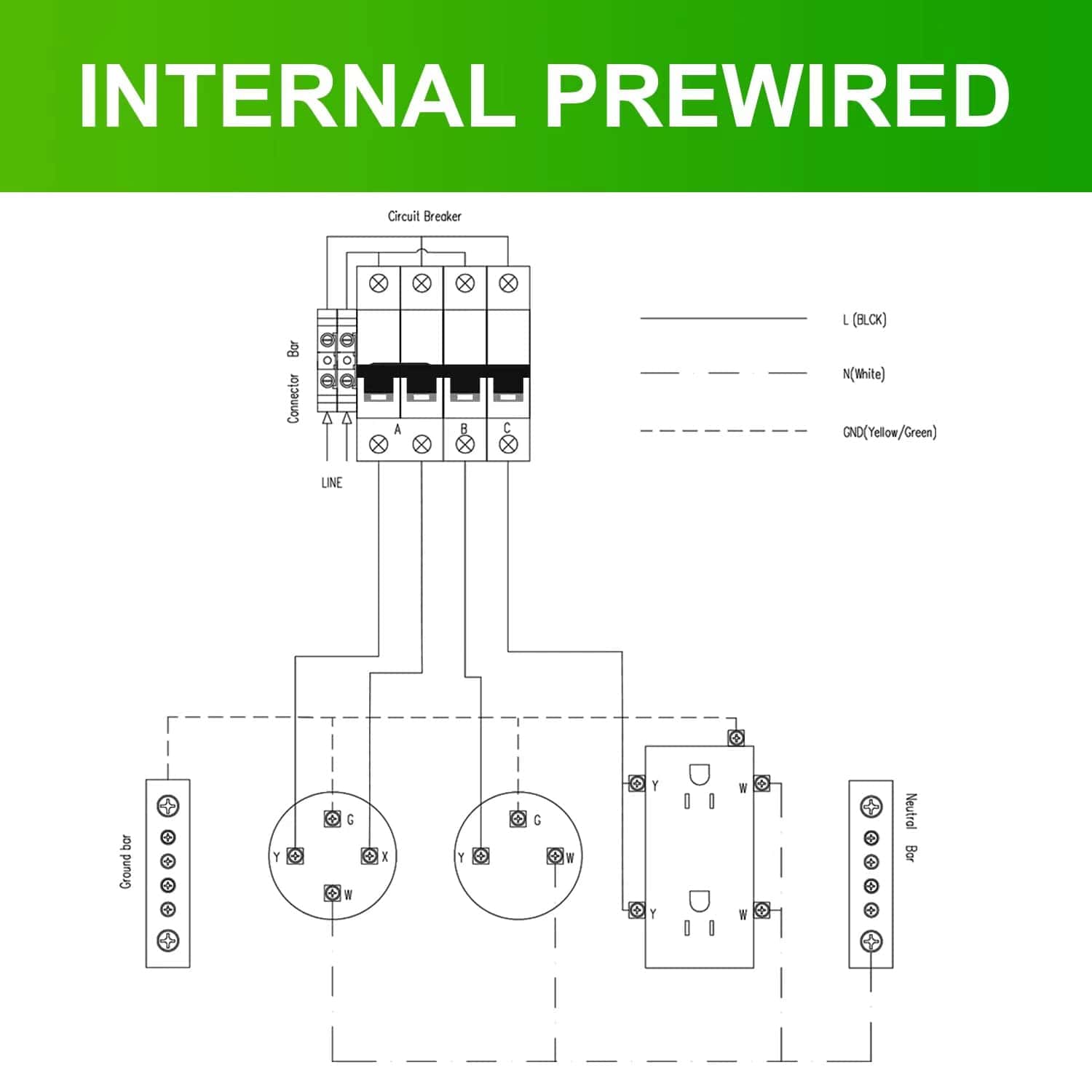 INTERNAL PREWIRED

Circuit Breaker

Connector Bar

LINE

A

B

C

L (BLCK)

N(White)

GND(Yellow/Green)

Ground bar

G

Y

X

W

G

Y

W

Y

W

Y

W

Neutral Bar