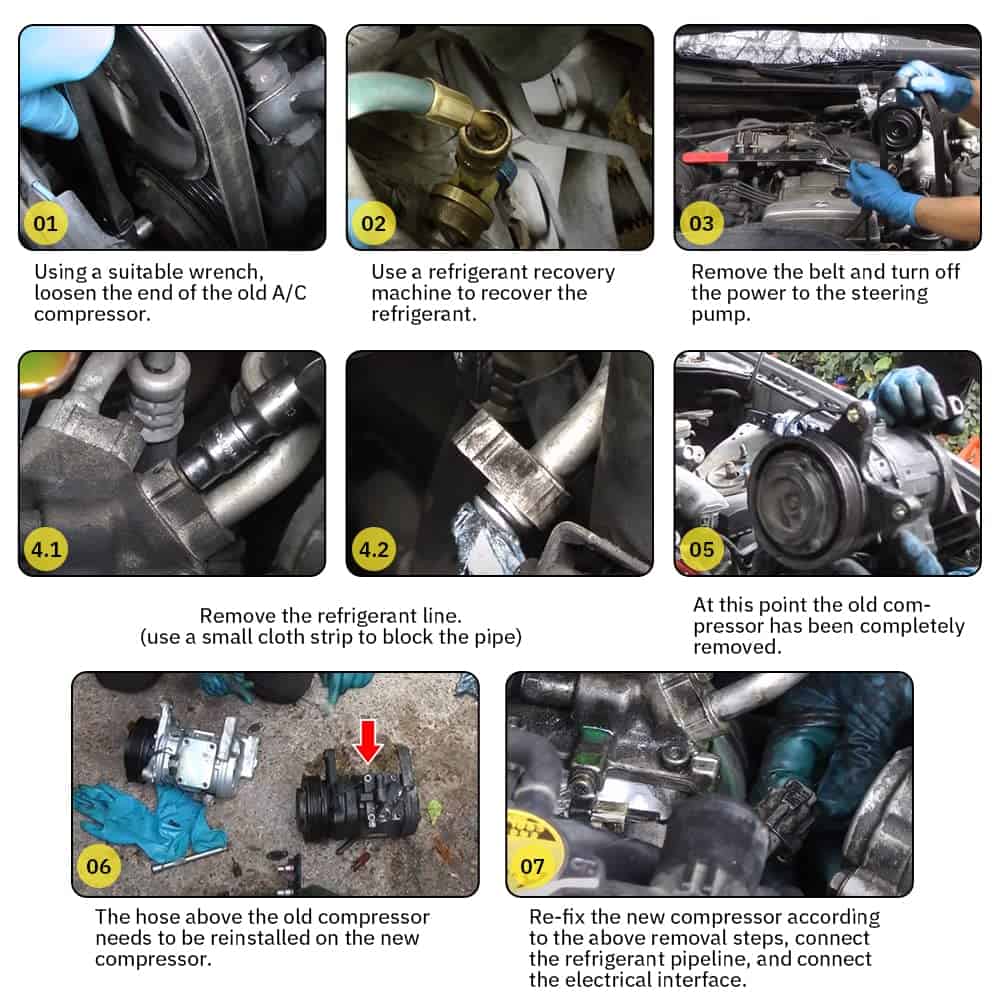 01

Using a suitable wrench, loosen the end of the old A/C compressor.

02

Use a refrigerant recovery machine to recover the refrigerant.

03

Remove the belt and turn off the power to the steering pump.

4.1

4.2

Remove the refrigerant line.
(use a small cloth strip to block the pipe)

05

At this point the old compressor has been completely removed.

06

The hose above the old compressor needs to be reinstalled on the new compressor.

07

Re-fix the new compressor according to the above removal steps, connect the refrigerant pipeline, and connect the electrical interface.