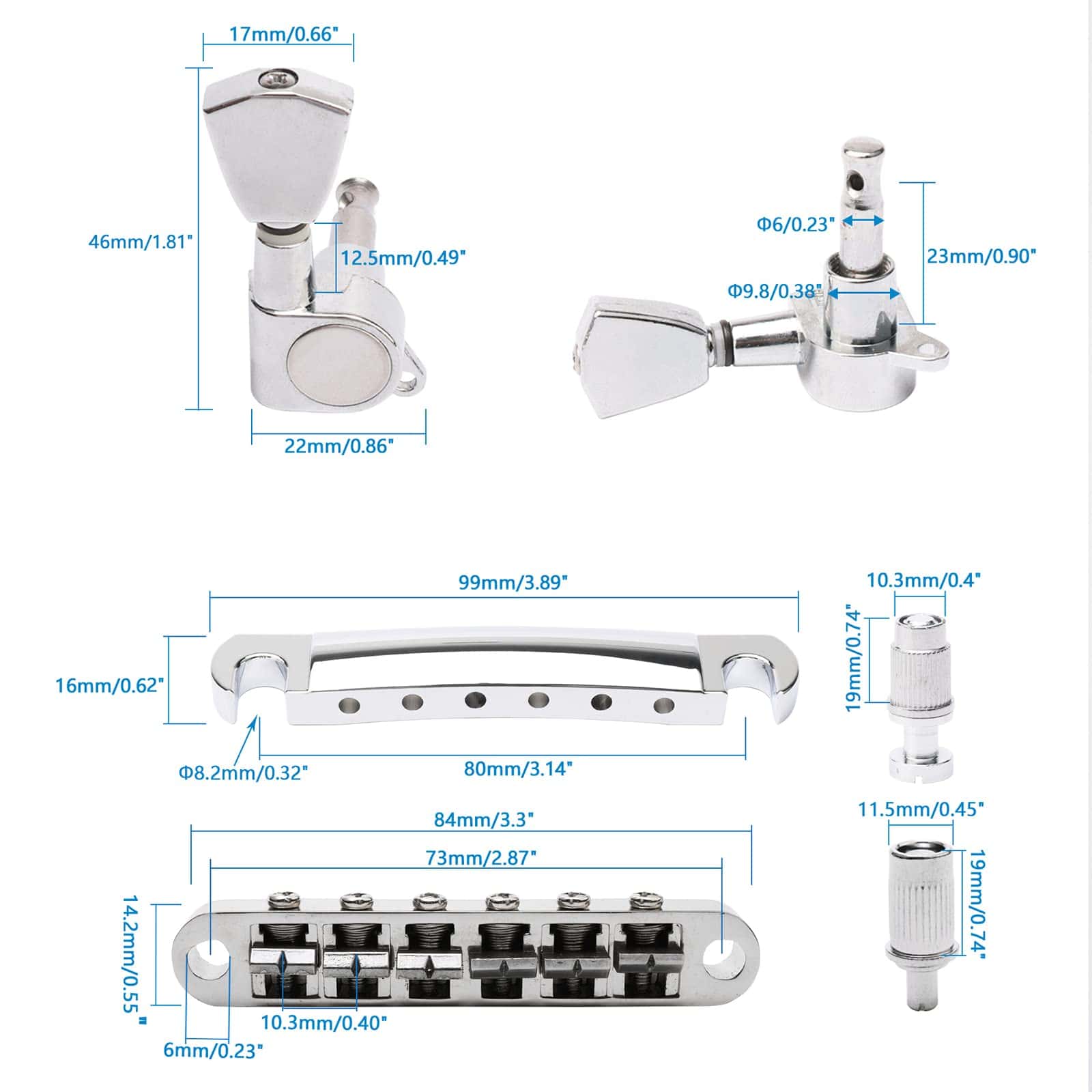 17mm/0.66"

46mm/1.81"

12.5mm/0.49"

22mm/0.86"

Φ6/0.23"

23mm/0.90"

Φ9.8/0.38"

99mm/3.89"

16mm/0.62"

Φ8.2mm/0.32"

80mm/3.14"

10.3mm/0.4"

19mm/0.74"

84mm/3.3"

73mm/2.87"

14.2mm/0.55"

10.3mm/0.40"

6mm/0.23"

11.5mm/0.45"

19mm/0.74"