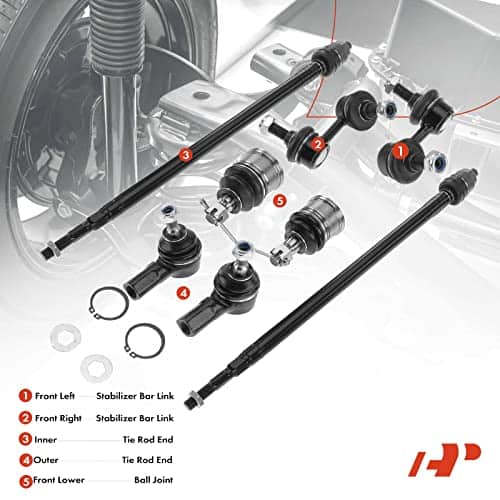 3
2
1
5
4

1 Front Left Stabilizer Bar Link
2 Front Right Stabilizer Bar Link
3 Inner Tie Rod End
4 Outer Tie Rod End
5 Front Lower Ball Joint