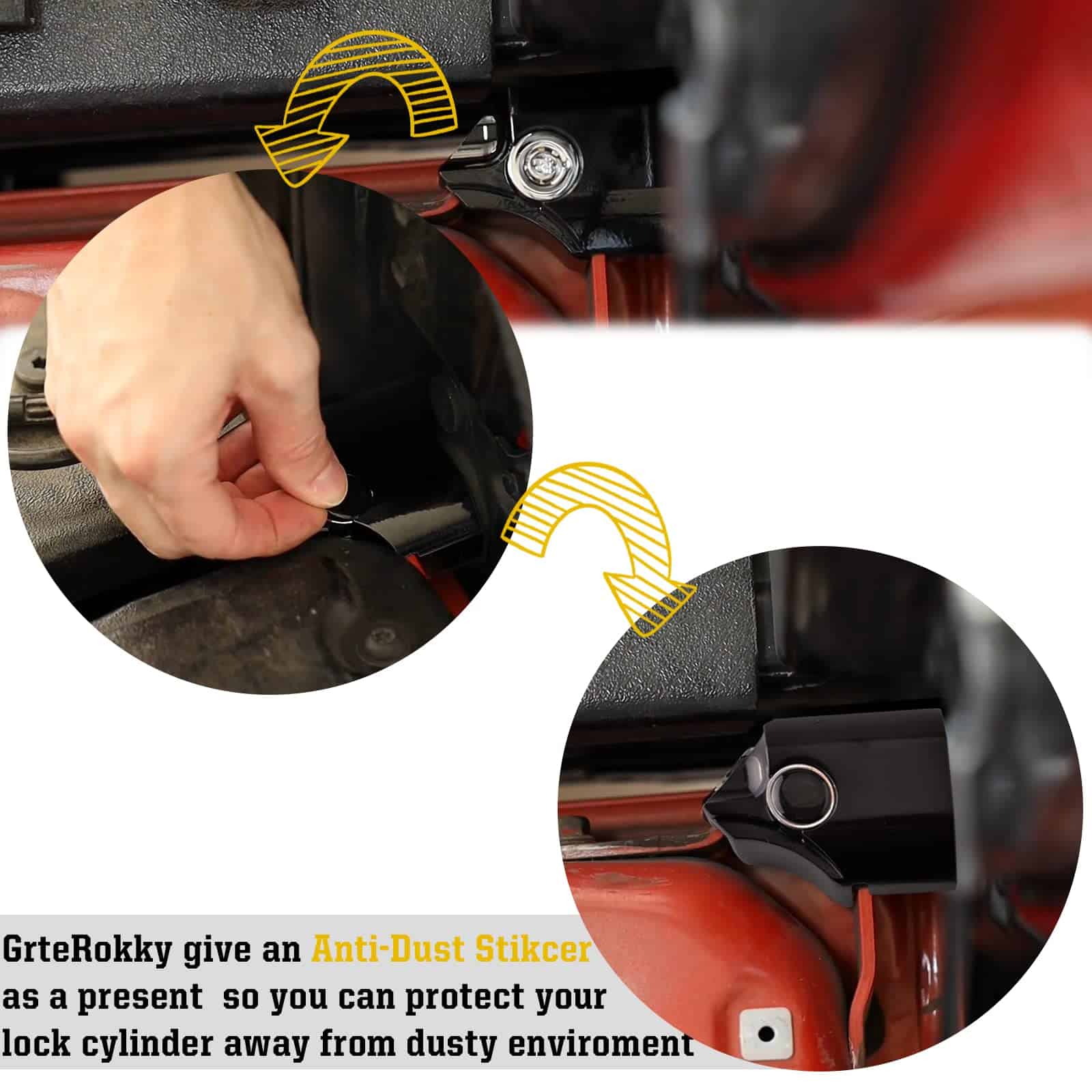 GrteRokky give an Anti-Dust Stikcer as a present  so you can protect your lock cylinder away from dusty enviroment