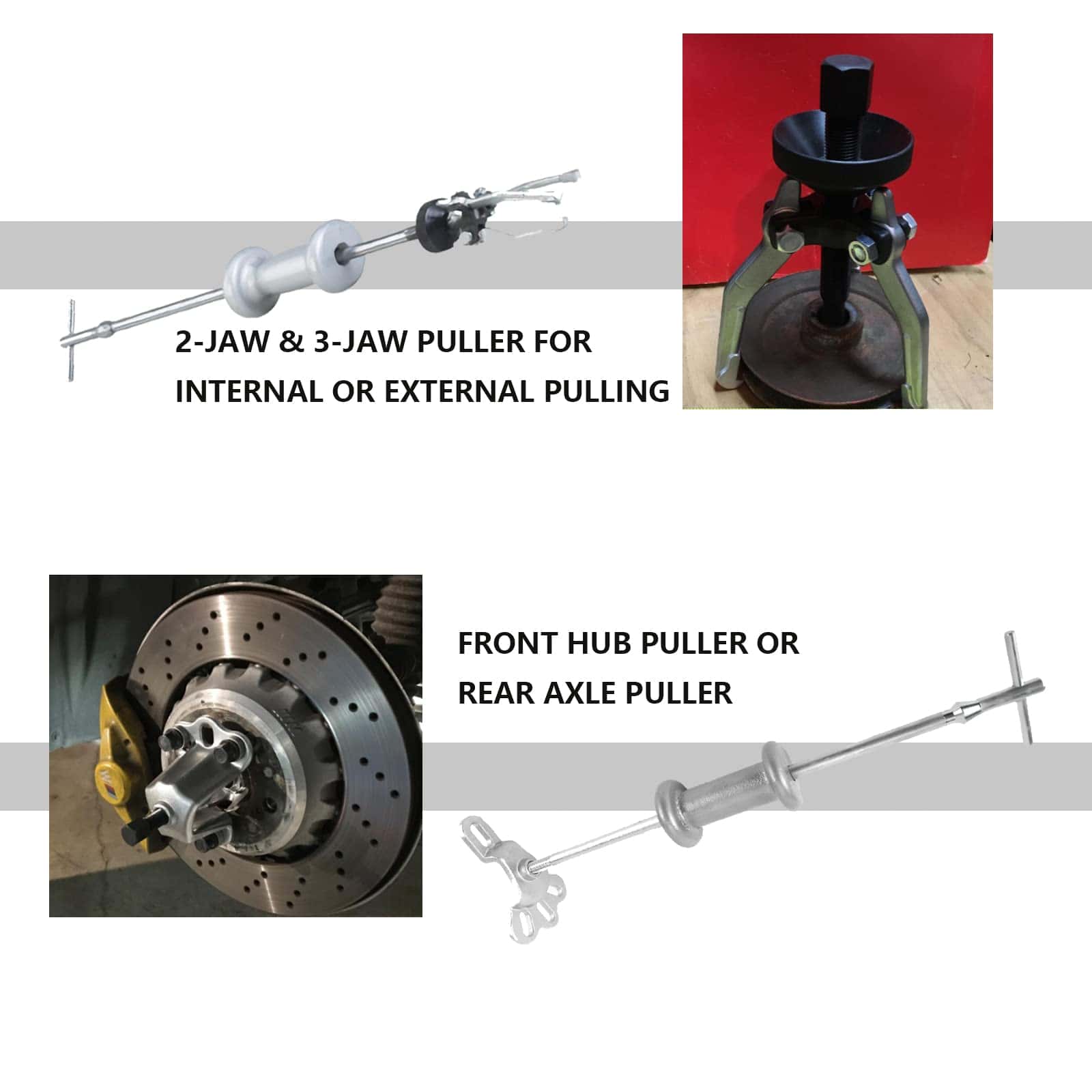 2-JAW & 3-JAW PULLER FOR INTERNAL OR EXTERNAL PULLING

FRONT HUB PULLER OR REAR AXLE PULLER